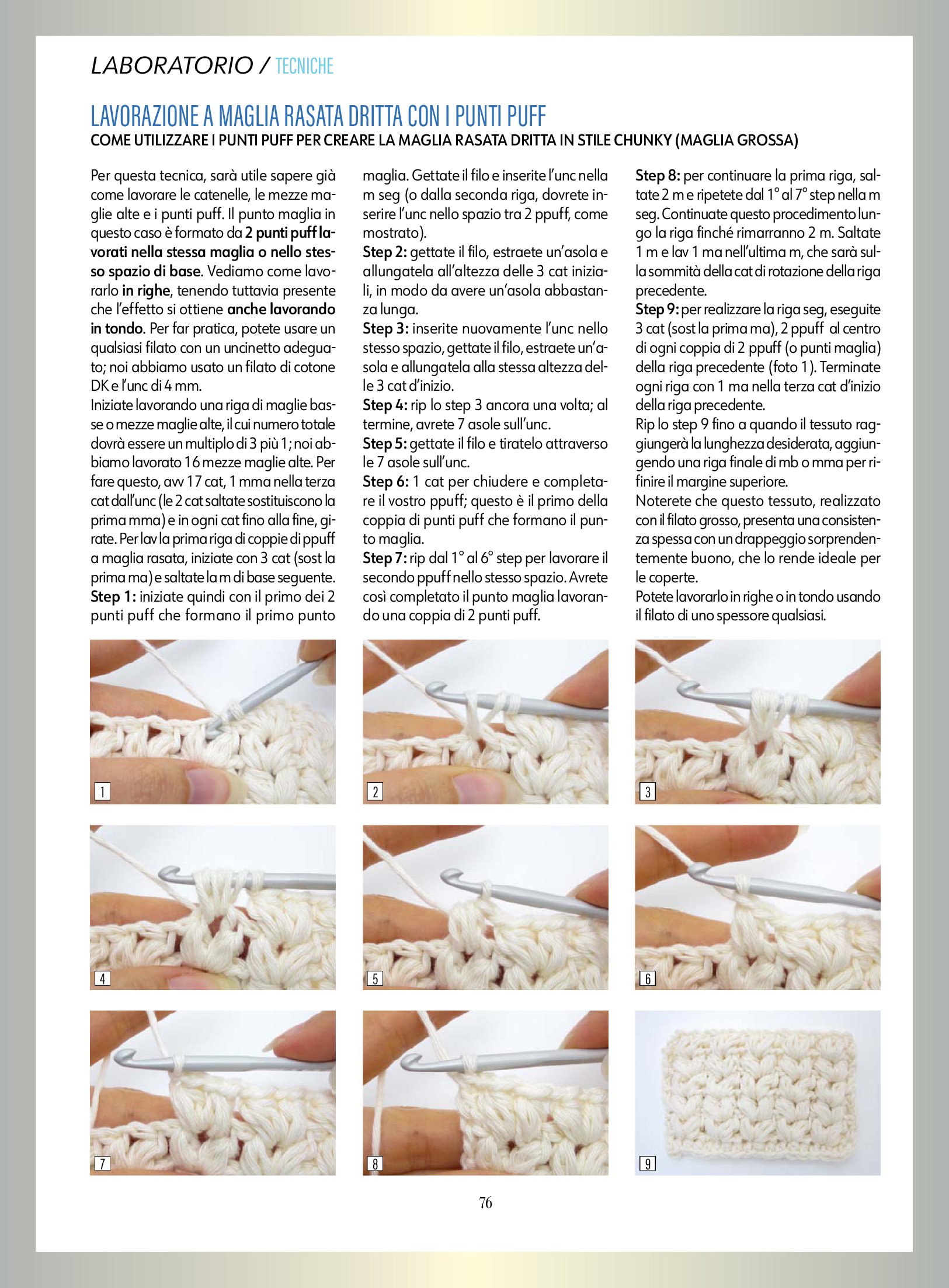 LABORATORIO / TECNICHE

LAVORAZIONE A MAGLIA RASATA DRITTA CON I PUNTI PUFF

COME UTILIZZARE I PUNTI PUFF PER CREARE LA MAGLIA RASATA DRITTA IN STILE CHUNKY (MAGLIA GROSSA)

Per questa tecnica, sarà utile sapere già come lavorare le catenelle, le mezze maglie alte e i punti puff. Il punto maglia in questo caso è formato da 2 punti puff lavorati nella stessa maglia o nello stesso spazio di base. Vediamo come lavorarlo in righe, tenendo tuttavia presente che l'effetto si ottiene anche lavorando in tondo. Per far pratica, potete usare un qualsiasi filato con un uncinetto adeguato; noi abbiamo usato un filato di cotone DK e l'unc di 4 mm.
Iniziate lavorando una riga di maglie basse o mezze maglie alte, il cui numero totale dovrà essere un multiplo di 3 più 1; noi abbiamo lavorato 16 mezze maglie alte. Per fare questo, avv 17 cat, 1 mma nella terza cat dall'unc (le 2 cat saltate sostituiscono la prima mma) e in ogni cat fino alla fine, girate. Per lav la prima riga di coppie di ppuff a maglia rasata, iniziate con 3 cat (sost la prima ma) e saltate la m di base seguente.
Step 1: iniziate quindi con il primo dei 2 punti puff che formano il primo punto maglia. Gettate il filo e inserite l'unc nella m seg (o dalla seconda riga, dovrete inserire l'unc nello spazio tra 2 ppuff, come mostrato).
Step 2: gettate il filo, estraete un'asola e allungatela all'altezza delle 3 cat iniziali, in modo da avere un'asola abbastanza lunga.
Step 3: inserite nuovamente l'unc nello stesso spazio, gettate il filo, estraete un'asola e allungatela alla stessa altezza delle 3 cat d'inizio.
Step 4: rip lo step 3 ancora una volta; al termine, avrete 7 asole sull'unc.
Step 5: gettate il filo e tiratelo attraverso le 7 asole sull'unc.
Step 6: 1 cat per chiudere e completare il vostro ppuff; questo è il primo della coppia di punti puff che formano il punto maglia.
Step 7: rip dal 1° al 6° step per lavorare il secondo ppuff nello stesso spazio. Avrete così completato il punto maglia lavorando una coppia di 2 punti puff.
Step 8: per continuare la prima riga, saltate 2 m e ripetete dal 1° al 7° step nella m seg. Continuate questo procedimento lungo la riga finché rimarranno 2 m. Saltate 1 m e lav 1 ma nell'ultima m, che sarà sulla sommità della cat di rotazione della riga precedente.
Step 9: per realizzare la riga seg, eseguite 3 cat (sost la prima ma), 2 ppuff al centro di ogni coppia di 2 ppuff (o punti maglia) della riga precedente (foto 1). Terminate ogni riga con 1 ma nella terza cat d'inizio della riga precedente.
Rip lo step 9 fino a quando il tessuto raggiungerà la lunghezza desiderata, aggiungendo una riga finale di mb o mma per rifinire il margine superiore.
Noterete che questo tessuto, realizzato con il filato grosso, presenta una consistenza spessa con un drappeggio sorprendentemente buono, che lo rende ideale per le coperte.
Potete lavorarlo in righe o in tondo usando il filato di uno spessore qualsiasi.

1
2
3
4
5
6
7
8
9

76