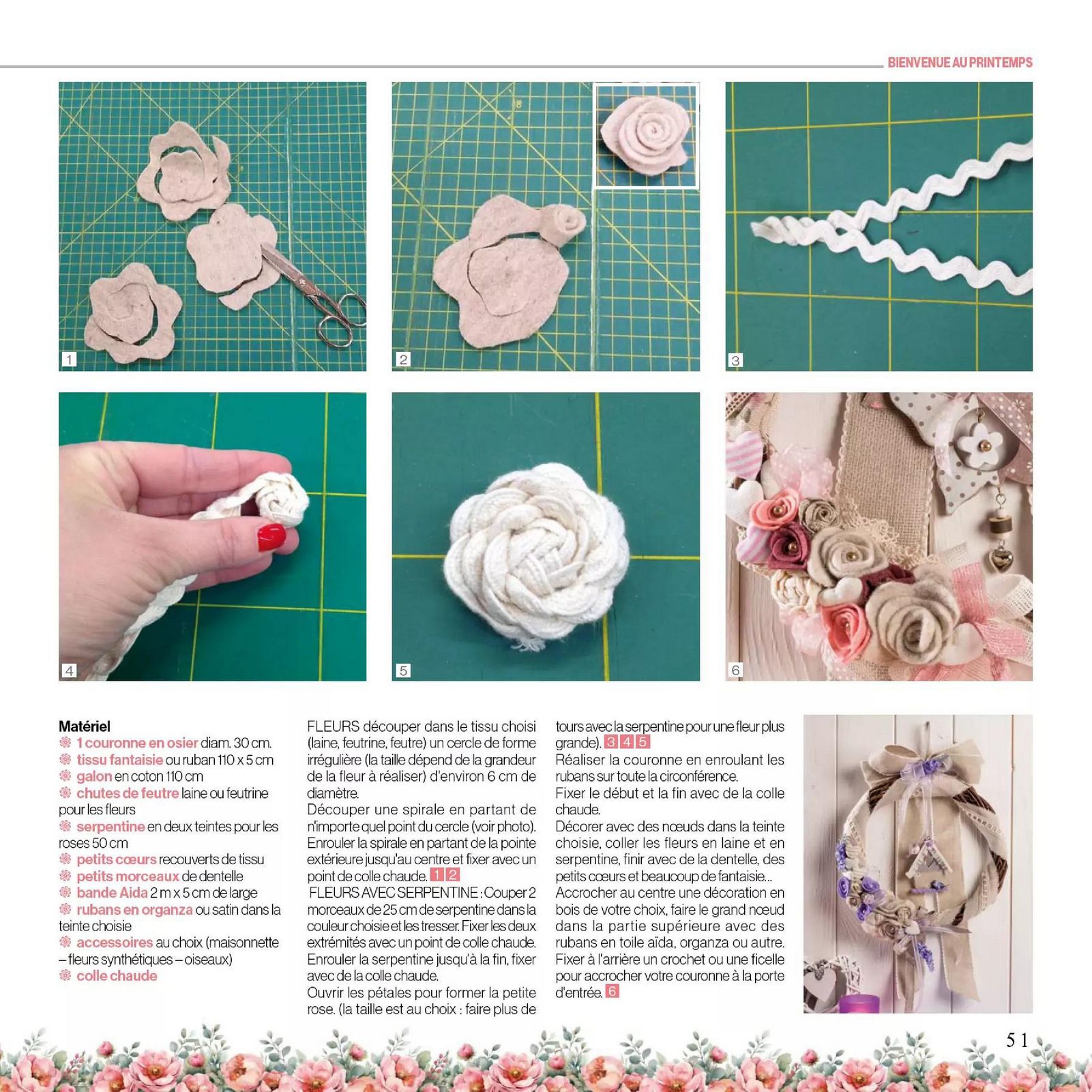 BIENVENUE AU PRINTEMPS

1

2

3

4

5

6

Matériel
1 couronne en osier diam. 30 cm.
tissu fantaisie ou ruban 110 x 5 cm
galon en coton 110 cm
chutes de feutre laine ou feutrine pour les fleurs
serpentine en deux teintes pour les roses 50 cm
petits cœurs recouverts de tissu
petits morceaux de dentelle
bande Aida 2 m x 5 cm de large
rubans en organza ou satin dans la teinte choisie
accessoires au choix (maisonnette – fleurs synthétiques – oiseaux)
colle chaude

FLEURS découper dans le tissu choisi (laine, feutrine, feutre) un cercle de forme irrégulière (la taille dépend de la grandeur de la fleur à réaliser) d'environ 6 cm de diamètre.
Découper une spirale en partant de n'importe quel point du cercle (voir photo). Enrouler la spirale en partant de la pointe extérieure jusqu'au centre et fixer avec un point de colle chaude. 1 2
FLEURS AVEC SERPENTINE : Couper 2 morceaux de 25 cm de serpentine dans la couleur choisie et les tresser. Fixer les deux extrémités avec un point de colle chaude. Enrouler la serpentine jusqu'à la fin, fixer avec de la colle chaude.
Ouvrir les pétales pour former la petite rose. (la taille est au choix : faire plus de tours avec la serpentine pour une fleur plus grande). 3 4 5
Réaliser la couronne en enroulant les rubans sur toute la circonférence.
Fixer le début et la fin avec de la colle chaude.
Décorer avec des nœuds dans la teinte choisie, coller les fleurs en laine et en serpentine, finir avec de la dentelle, des petits cœurs et beaucoup de fantaisie...
Accrocher au centre une décoration en bois de votre choix, faire le grand nœud dans la partie supérieure avec des rubans en toile aïda, organza ou autre. Fixer à l'arrière un crochet ou une ficelle pour accrocher votre couronne à la porte d'entrée. 6

51