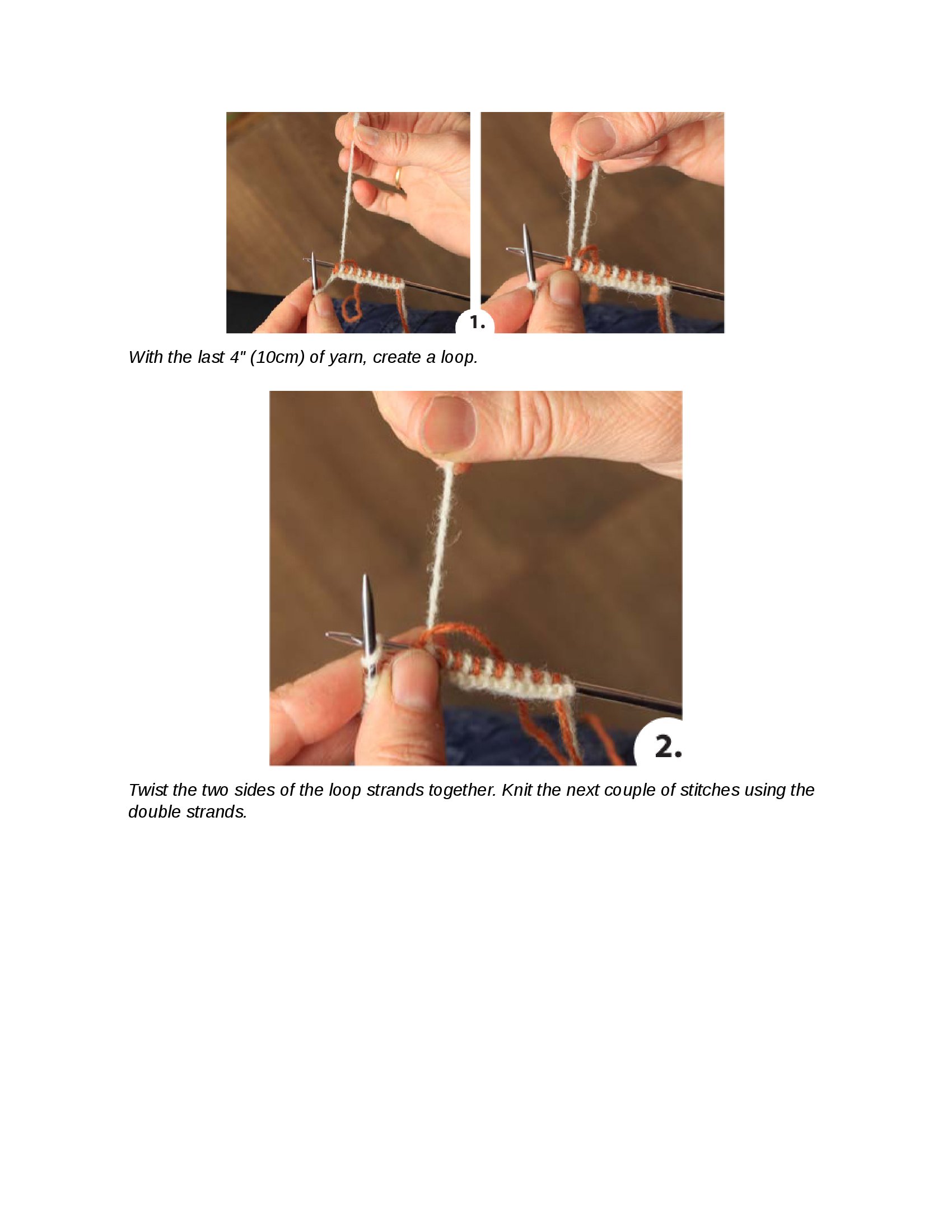 1.

With the last 4" (10cm) of yarn, create a loop.

2.

Twist the two sides of the loop strands together. Knit the next couple of stitches using the double strands.