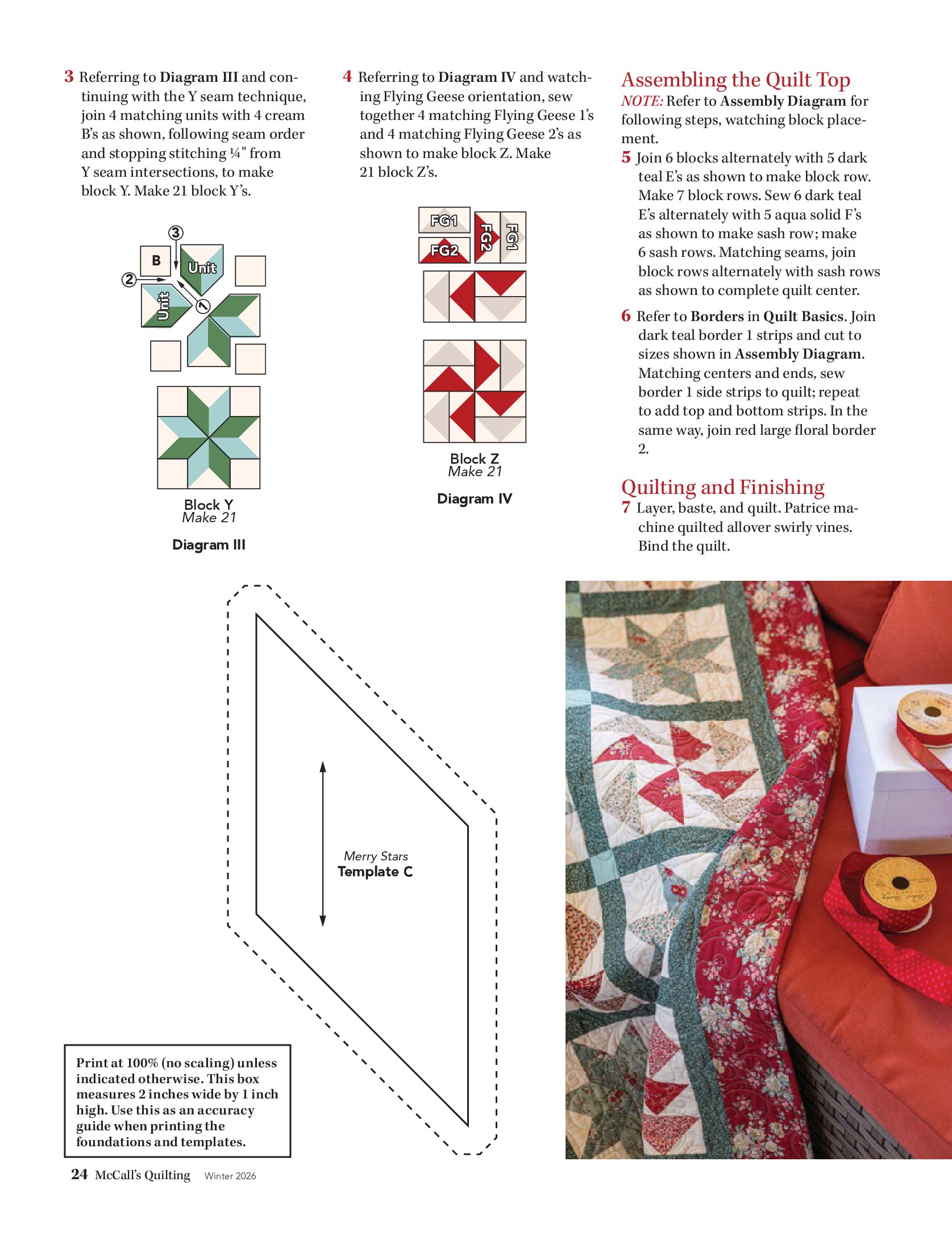 3 Referring to Diagram III and continuing with the Y seam technique, join 4 matching units with 4 cream B's as shown, following seam order and stopping stitching ¼" from Y seam intersections, to make block Y. Make 21 block Y's.

③
B
Unit
②
Unit
①

Block Y
Make 21

Diagram III

4 Referring to Diagram IV and watching Flying Geese orientation, sew together 4 matching Flying Geese 1's and 4 matching Flying Geese 2's as shown to make block Z. Make 21 block Z's.

FG1
FG2
FG2
FG1

Block Z
Make 21

Diagram IV

Assembling the Quilt Top

NOTE: Refer to Assembly Diagram for following steps, watching block placement.

5 Join 6 blocks alternately with 5 dark teal E's as shown to make block row. Make 7 block rows. Sew 6 dark teal E's alternately with 5 aqua solid F's as shown to make sash row; make 6 sash rows. Matching seams, join block rows alternately with sash rows as shown to complete quilt center.

6 Refer to Borders in Quilt Basics. Join dark teal border 1 strips and cut to sizes shown in Assembly Diagram. Matching centers and ends, sew border 1 side strips to quilt; repeat to add top and bottom strips. In the same way, join red large floral border 2.

Quilting and Finishing

7 Layer, baste, and quilt. Patrice machine quilted allover swirly vines. Bind the quilt.

Merry Stars
Template C

Print at 100% (no scaling) unless indicated otherwise. This box measures 2 inches wide by 1 inch high. Use this as an accuracy guide when printing the foundations and templates.

24 McCall's Quilting Winter 2026