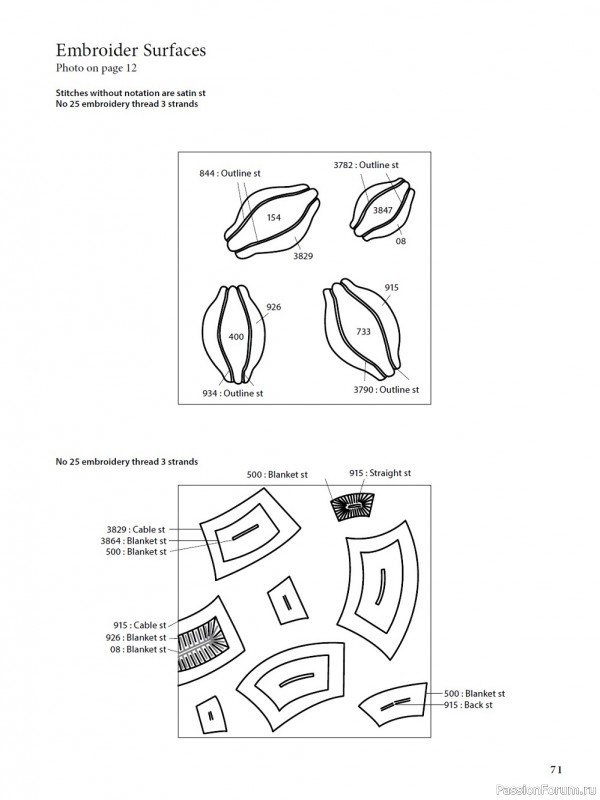 Embroider Surfaces
Photo on page 12

Stitches without notation are satin st
No 25 embroidery thread 3 strands

844 : Outline st
154
3829
3782 : Outline st
3847
08
926
400
934 : Outline st
915
733
3790 : Outline st

No 25 embroidery thread 3 strands

500 : Blanket st
915 : Straight st
3829 : Cable st
3864 : Blanket st
500 : Blanket st
915 : Cable st
926 : Blanket st
08 : Blanket st
500 : Blanket st
915 : Back st

71

PassionForum.ru