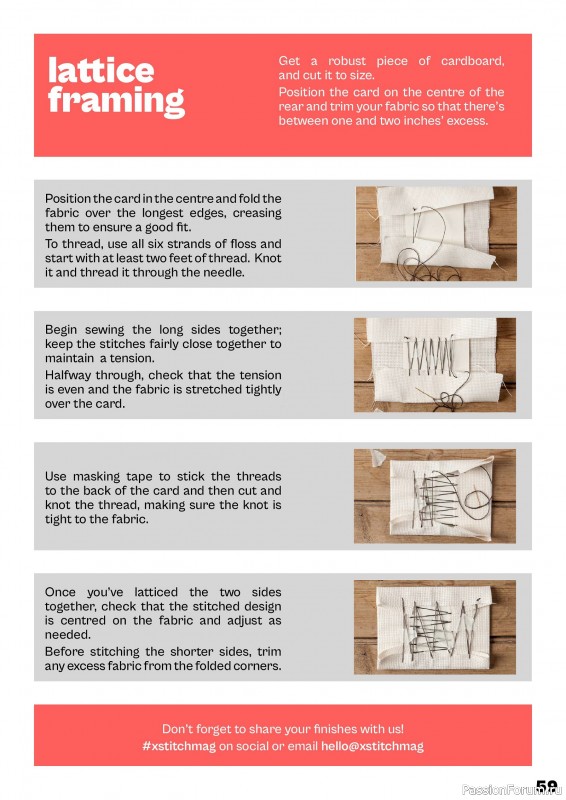 lattice framing

Get a robust piece of cardboard, and cut it to size.
Position the card on the centre of the rear and trim your fabric so that there's between one and two inches' excess.

Position the card in the centre and fold the fabric over the longest edges, creasing them to ensure a good fit.
To thread, use all six strands of floss and start with at least two feet of thread. Knot it and thread it through the needle.

Begin sewing the long sides together; keep the stitches fairly close together to maintain a tension.
Halfway through, check that the tension is even and the fabric is stretched tightly over the card.

Use masking tape to stick the threads to the back of the card and then cut and knot the thread, making sure the knot is tight to the fabric.

Once you've latticed the two sides together, check that the stitched design is centred on the fabric and adjust as needed.
Before stitching the shorter sides, trim any excess fabric from the folded corners.

Don't forget to share your finishes with us!
#xstitchmag on social or email hello@xstitchmag

PassionForum.ru 59