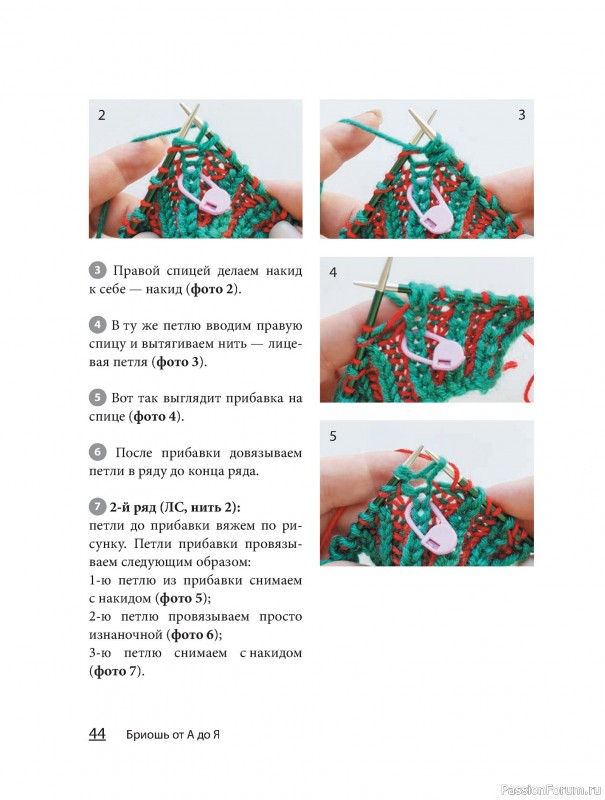 2

3

3 Правой спицей делаем накид к себе — накид (**фото 2**).

4 В ту же петлю вводим правую спицу и вытягиваем нить — лицевая петля (**фото 3**).

5 Вот так выглядит прибавка на спице (**фото 4**).

6 После прибавки довязываем петли в ряду до конца ряда.

7 **2-й ряд (ЛС, нить 2):**
петли до прибавки вяжем по рисунку. Петли прибавки провязываем следующим образом:
1-ю петлю из прибавки снимаем с накидом (**фото 5**);
2-ю петлю провязываем просто изнаночной (**фото 6**);
3-ю петлю снимаем с накидом (**фото 7**).

4

5

44 Бриошь от А до Я

PassionForum.ru