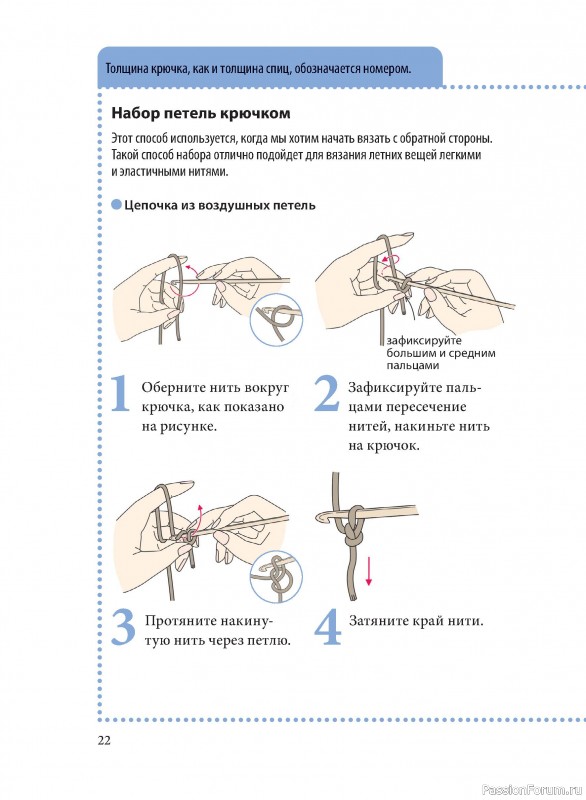 Толщина крючка, как и толщина спиц, обозначается номером.

Набор петель крючком

Этот способ используется, когда мы хотим начать вязать с обратной стороны. Такой способ набора отлично подойдет для вязания летних вещей легкими и эластичными нитями.

Цепочка из воздушных петель

зафиксируйте большим и средним пальцами

1 Оберните нить вокруг крючка, как показано на рисунке.

2 Зафиксируйте пальцами пересечение нитей, накиньте нить на крючок.

3 Протяните накинутую нить через петлю.

4 Затяните край нити.

22

PassionForum.ru