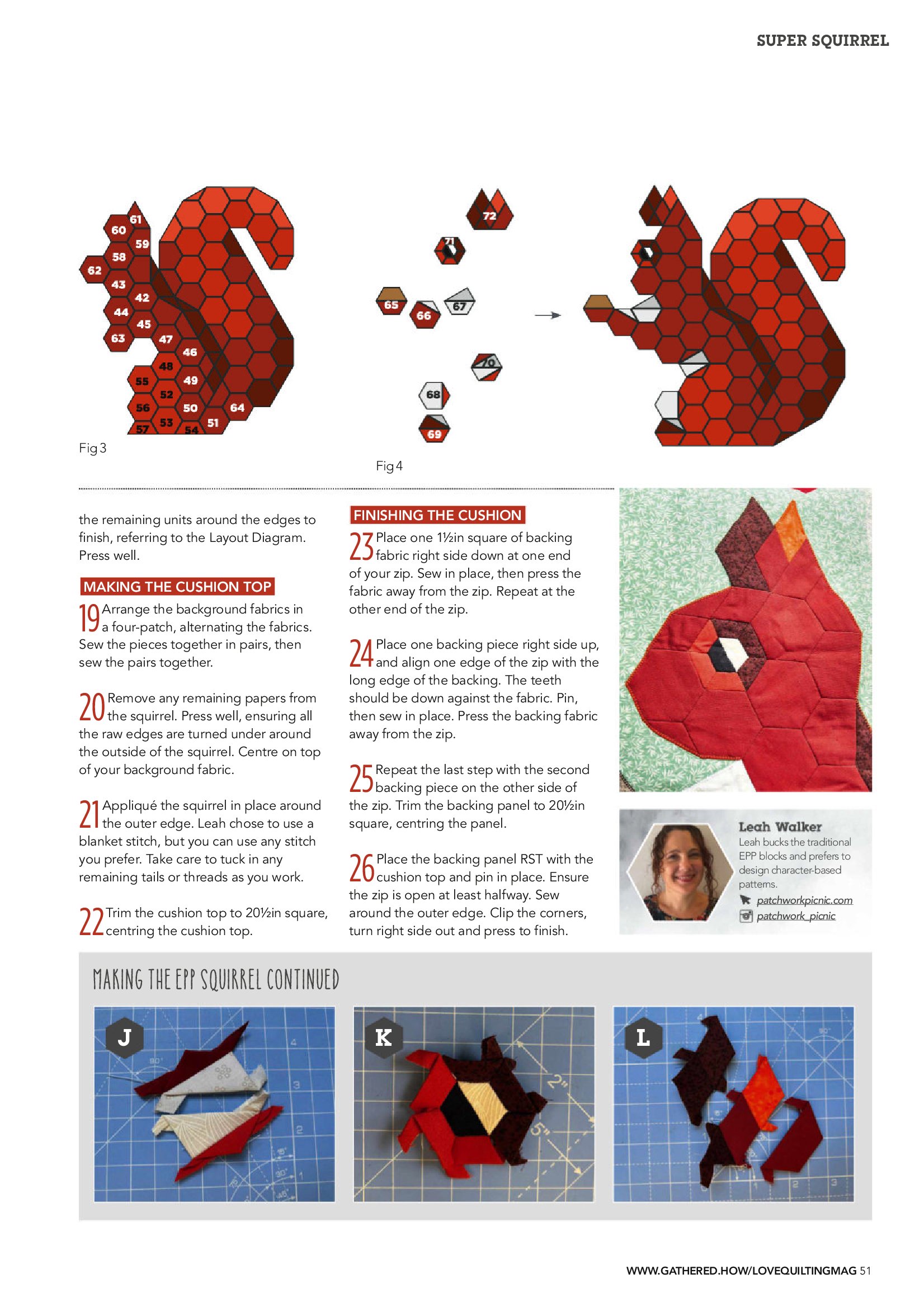 SUPER SQUIRREL

61
60
59
58
62
43
42
44
45
63
47
46
48
55
49
52
56
50
64
53
51
57
54

Fig 3

72
71
65
66
67
70
68
69

Fig 4

the remaining units around the edges to finish, referring to the Layout Diagram. Press well.

MAKING THE CUSHION TOP

19 Arrange the background fabrics in a four-patch, alternating the fabrics. Sew the pieces together in pairs, then sew the pairs together.

20 Remove any remaining papers from the squirrel. Press well, ensuring all the raw edges are turned under around the outside of the squirrel. Centre on top of your background fabric.

21 Appliqué the squirrel in place around the outer edge. Leah chose to use a blanket stitch, but you can use any stitch you prefer. Take care to tuck in any remaining tails or threads as you work.

22 Trim the cushion top to 20½in square, centring the cushion top.

FINISHING THE CUSHION

23 Place one 1½in square of backing fabric right side down at one end of your zip. Sew in place, then press the fabric away from the zip. Repeat at the other end of the zip.

24 Place one backing piece right side up, and align one edge of the zip with the long edge of the backing. The teeth should be down against the fabric. Pin, then sew in place. Press the backing fabric away from the zip.

25 Repeat the last step with the second backing piece on the other side of the zip. Trim the backing panel to 20½in square, centring the panel.

26 Place the backing panel RST with the cushion top and pin in place. Ensure the zip is open at least halfway. Sew around the outer edge. Clip the corners, turn right side out and press to finish.

Leah Walker
Leah bucks the traditional EPP blocks and prefers to design character-based patterns.
patchworkpicnic.com
patchwork_picnic

MAKING THE EPP SQUIRREL CONTINUED

J

K

L

WWW.GATHERED.HOW/LOVEQUILTINGMAG 51