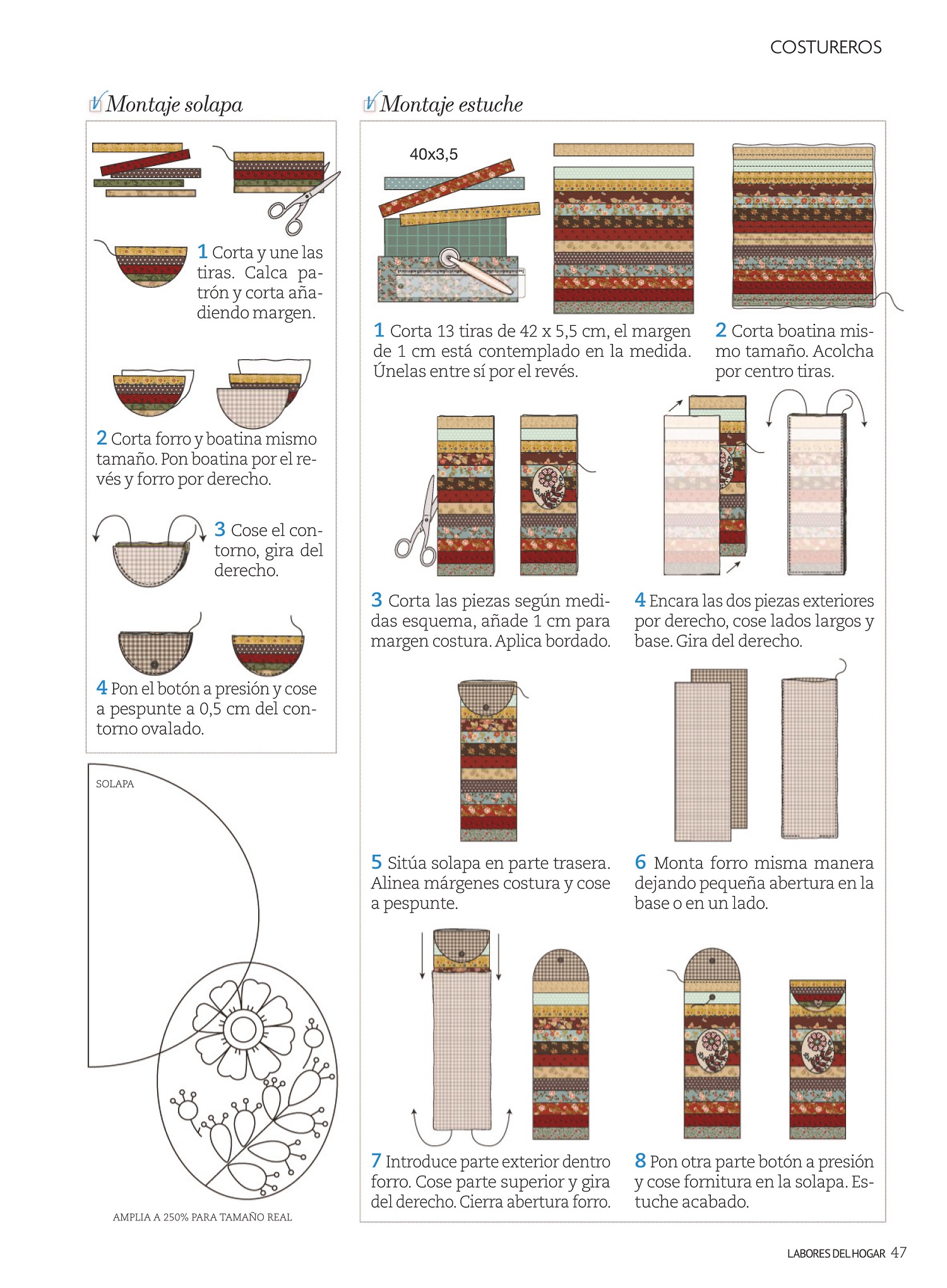 COSTUREROS

Montaje solapa

1 Corta y une las tiras. Calca patrón y corta añadiendo margen.

2 Corta forro y boatina mismo tamaño. Pon boatina por el revés y forro por derecho.

3 Cose el contorno, gira del derecho.

4 Pon el botón a presión y cose a pespunte a 0,5 cm del contorno ovalado.

SOLAPA

AMPLIA A 250% PARA TAMAÑO REAL

Montaje estuche

40x3,5

1 Corta 13 tiras de 42 x 5,5 cm, el margen de 1 cm está contemplado en la medida. Únelas entre sí por el revés.

2 Corta boatina mismo tamaño. Acolcha por centro tiras.

3 Corta las piezas según medidas esquema, añade 1 cm para margen costura. Aplica bordado.

4 Encara las dos piezas exteriores por derecho, cose lados largos y base. Gira del derecho.

5 Sitúa solapa en parte trasera. Alinea márgenes costura y cose a pespunte.

6 Monta forro misma manera dejando pequeña abertura en la base o en un lado.

7 Introduce parte exterior dentro forro. Cose parte superior y gira del derecho. Cierra abertura forro.

8 Pon otra parte botón a presión y cose fornitura en la solapa. Estuche acabado.

LABORES DEL HOGAR 47