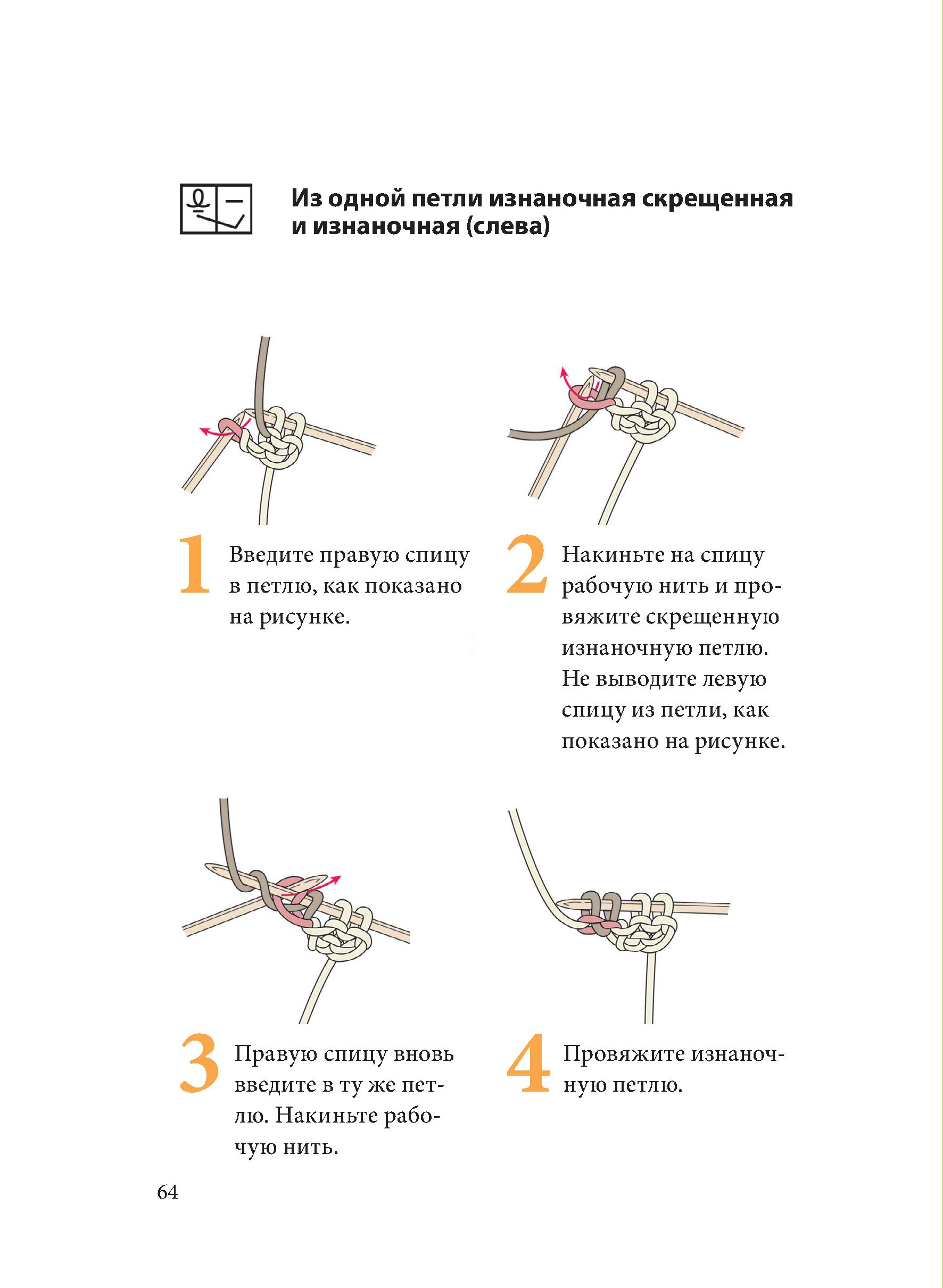 Из одной петли изнаночная скрещенная и изнаночная (слева)

1 Введите правую спицу в петлю, как показано на рисунке.

2 Накиньте на спицу рабочую нить и провяжите скрещенную изнаночную петлю. Не выводите левую спицу из петли, как показано на рисунке.

3 Правую спицу вновь введите в ту же петлю. Накиньте рабочую нить.

4 Провяжите изнаночную петлю.

64