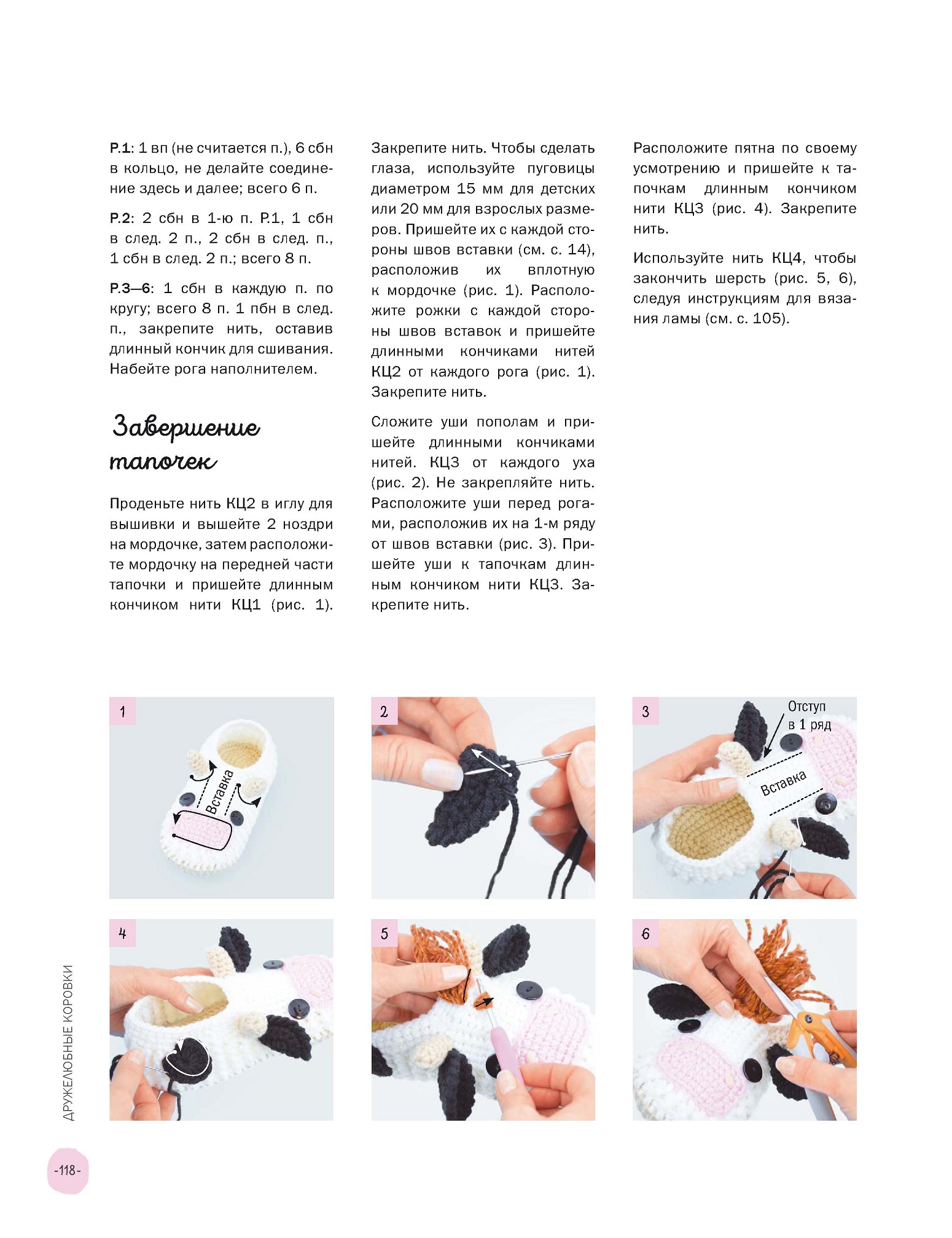 Р.1: 1 вп (не считается п.), 6 сбн в кольцо, не делайте соединение здесь и далее; всего 6 п.

Р.2: 2 сбн в 1-ю п. Р.1, 1 сбн в след. 2 п., 2 сбн в след. п., 1 сбн в след. 2 п.; всего 8 п.

Р.3—6: 1 сбн в каждую п. по кругу; всего 8 п. 1 пбн в след. п., закрепите нить, оставив длинный кончик для сшивания. Набейте рога наполнителем.

Завершение тапочек

Проденьте нить КЦ2 в иглу для вышивки и вышейте 2 ноздри на мордочке, затем расположите мордочку на передней части тапочки и пришейте длинным кончиком нити КЦ1 (рис. 1).

Закрепите нить. Чтобы сделать глаза, используйте пуговицы диаметром 15 мм для детских или 20 мм для взрослых размеров. Пришейте их с каждой стороны швов вставки (см. с. 14), расположив их вплотную к мордочке (рис. 1). Расположите рожки с каждой стороны швов вставок и пришейте длинными кончиками нитей КЦ2 от каждого рога (рис. 1). Закрепите нить.

Сложите уши пополам и пришейте длинными кончиками нитей. КЦ3 от каждого уха (рис. 2). Не закрепляйте нить. Расположите уши перед рогами, расположив их на 1-м ряду от швов вставки (рис. 3). Пришейте уши к тапочкам длинным кончиком нити КЦ3. Закрепите нить.

Расположите пятна по своему усмотрению и пришейте к тапочкам длинным кончиком нити КЦ3 (рис. 4). Закрепите нить.

Используйте нить КЦ4, чтобы закончить шерсть (рис. 5, 6), следуя инструкциям для вязания ламы (см. с. 105).

1
Вставка

2

3
Отступ в 1 ряд
Вставка

4

5

6

ДРУЖЕЛЮБНЫЕ КОРОВКИ

-118-