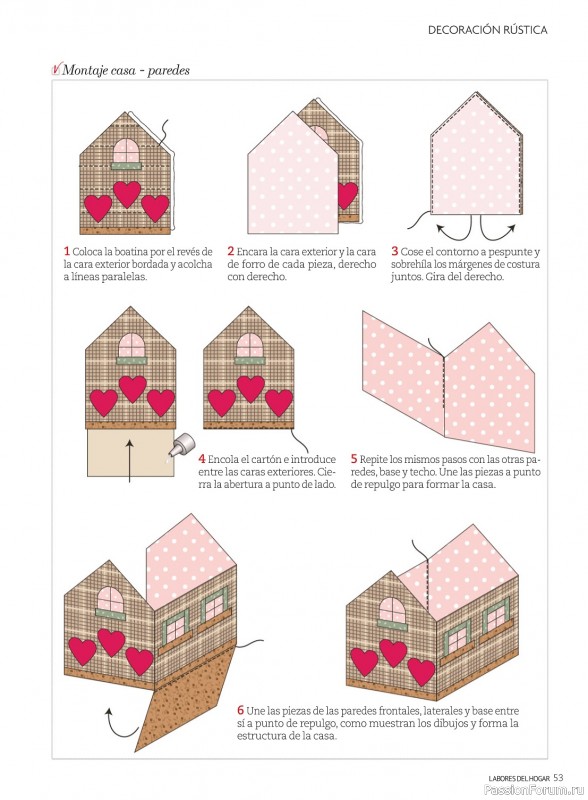 DECORACIÓN RÚSTICA

Montaje casa - paredes

1 Coloca la boatina por el revés de la cara exterior bordada y acolcha a líneas paralelas.

2 Encara la cara exterior y la cara de forro de cada pieza, derecho con derecho.

3 Cose el contorno a pespunte y sobrehíla los márgenes de costura juntos. Gira del derecho.

4 Encola el cartón e introduce entre las caras exteriores. Cierra la abertura a punto de lado.

5 Repite los mismos pasos con las otras paredes, base y techo. Une las piezas a punto de repulgo para formar la casa.

6 Une las piezas de las paredes frontales, laterales y base entre sí a punto de repulgo, como muestran los dibujos y forma la estructura de la casa.

LABORES DEL HOGAR 53

PassionForum.ru