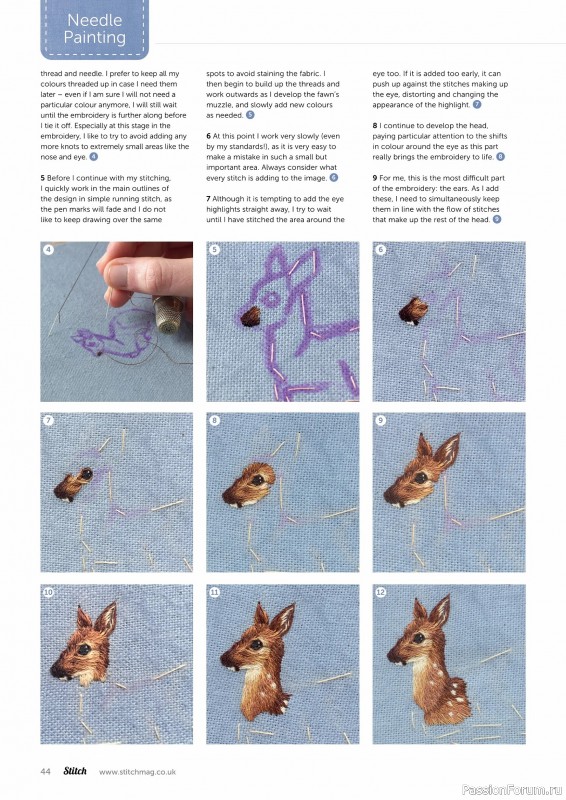 Needle Painting

thread and needle. I prefer to keep all my colours threaded up in case I need them later – even if I am sure I will not need a particular colour anymore, I will still wait until the embroidery is further along before I tie it off. Especially at this stage in the embroidery, I like to try to avoid adding any more knots to extremely small areas like the nose and eye. 4

5 Before I continue with my stitching, I quickly work in the main outlines of the design in simple running stitch, as the pen marks will fade and I do not like to keep drawing over the same spots to avoid staining the fabric. I then begin to build up the threads and work outwards as I develop the fawn's muzzle, and slowly add new colours as needed. 5

6 At this point I work very slowly (even by my standards!), as it is very easy to make a mistake in such a small but important area. Always consider what every stitch is adding to the image. 6

7 Although it is tempting to add the eye highlights straight away, I try to wait until I have stitched the area around the eye too. If it is added too early, it can push up against the stitches making up the eye, distorting and changing the appearance of the highlight. 7

8 I continue to develop the head, paying particular attention to the shifts in colour around the eye as this part really brings the embroidery to life. 8

9 For me, this is the most difficult part of the embroidery: the ears. As I add these, I need to simultaneously keep them in line with the flow of stitches that make up the rest of the head. 9

4

5

6

7

8

9

10

11

12

44 Stitch www.stitchmag.co.uk

PassionForum.ru