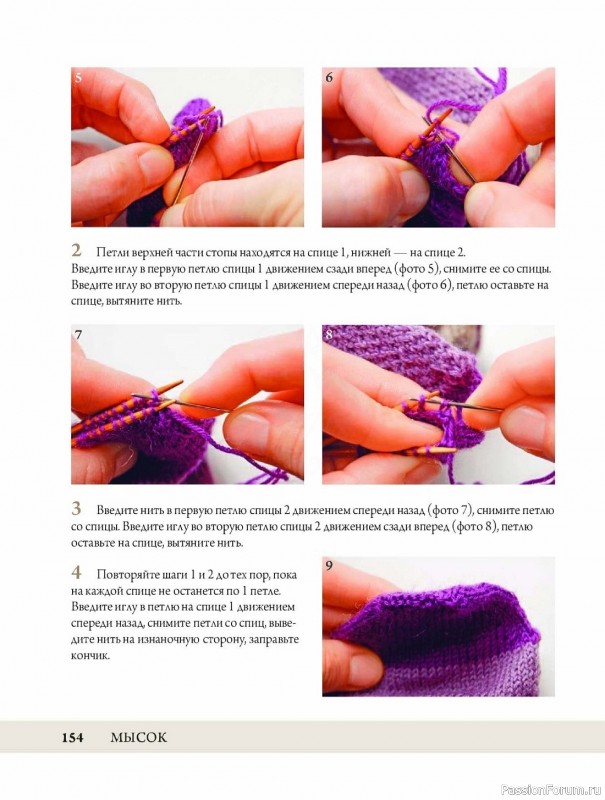 5

6

2 Петли верхней части стопы находятся на спице 1, нижней — на спице 2. Введите иглу в первую петлю спицы 1 движением сзади вперед (фото 5), снимите ее со спицы. Введите иглу во вторую петлю спицы 1 движением спереди назад (фото 6), петлю оставьте на спице, вытяните нить.

7

8

3 Введите нить в первую петлю спицы 2 движением спереди назад (фото 7), снимите петлю со спицы. Введите иглу во вторую петлю спицы 2 движением сзади вперед (фото 8), петлю оставьте на спице, вытяните нить.

4 Повторяйте шаги 1 и 2 до тех пор, пока на каждой спице не останется по 1 петле. Введите иглу в петлю на спице 1 движением спереди назад, снимите петли со спиц, выведите нить на изнаночную сторону, заправьте кончик.

9

154 МЫСОК

PassionForum.ru