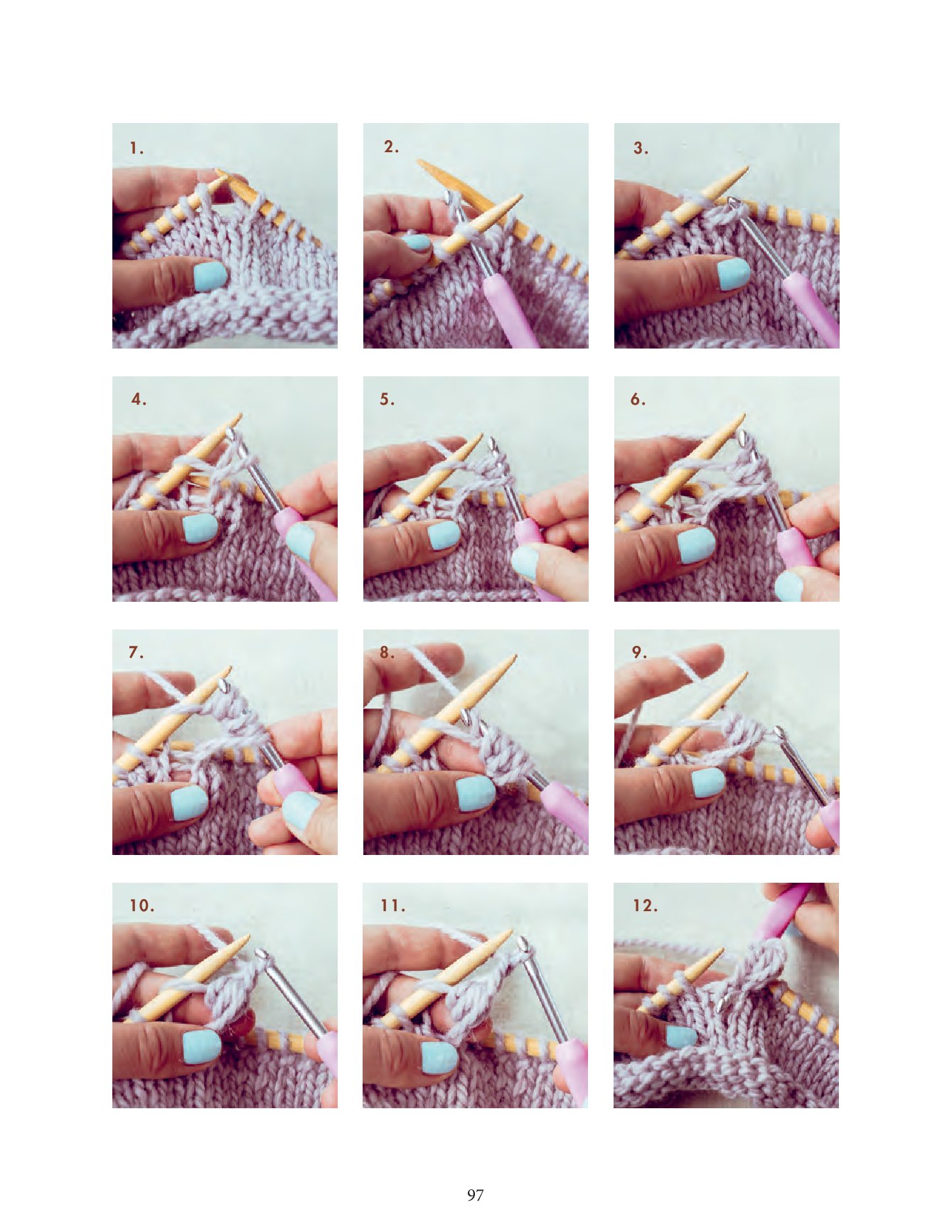 1.

2.

3.

4.

5.

6.

7.

8.

9.

10.

11.

12.

97