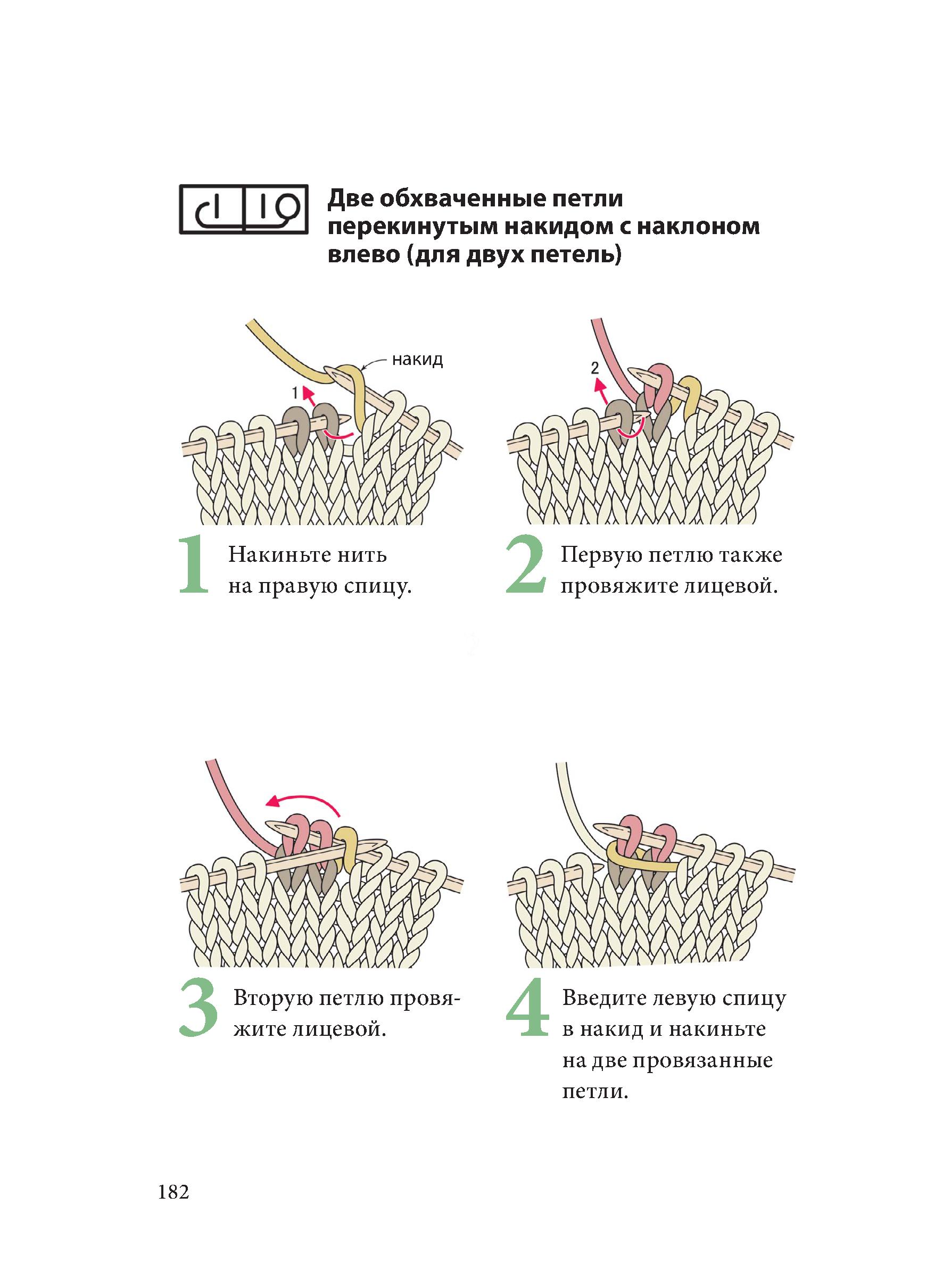 Две обхваченные петли перекинутым накидом с наклоном влево (для двух петель)

накид

1

2

1 Накиньте нить на правую спицу.

2 Первую петлю также провяжите лицевой.

3 Вторую петлю провяжите лицевой.

4 Введите левую спицу в накид и накиньте на две провязанные петли.

182