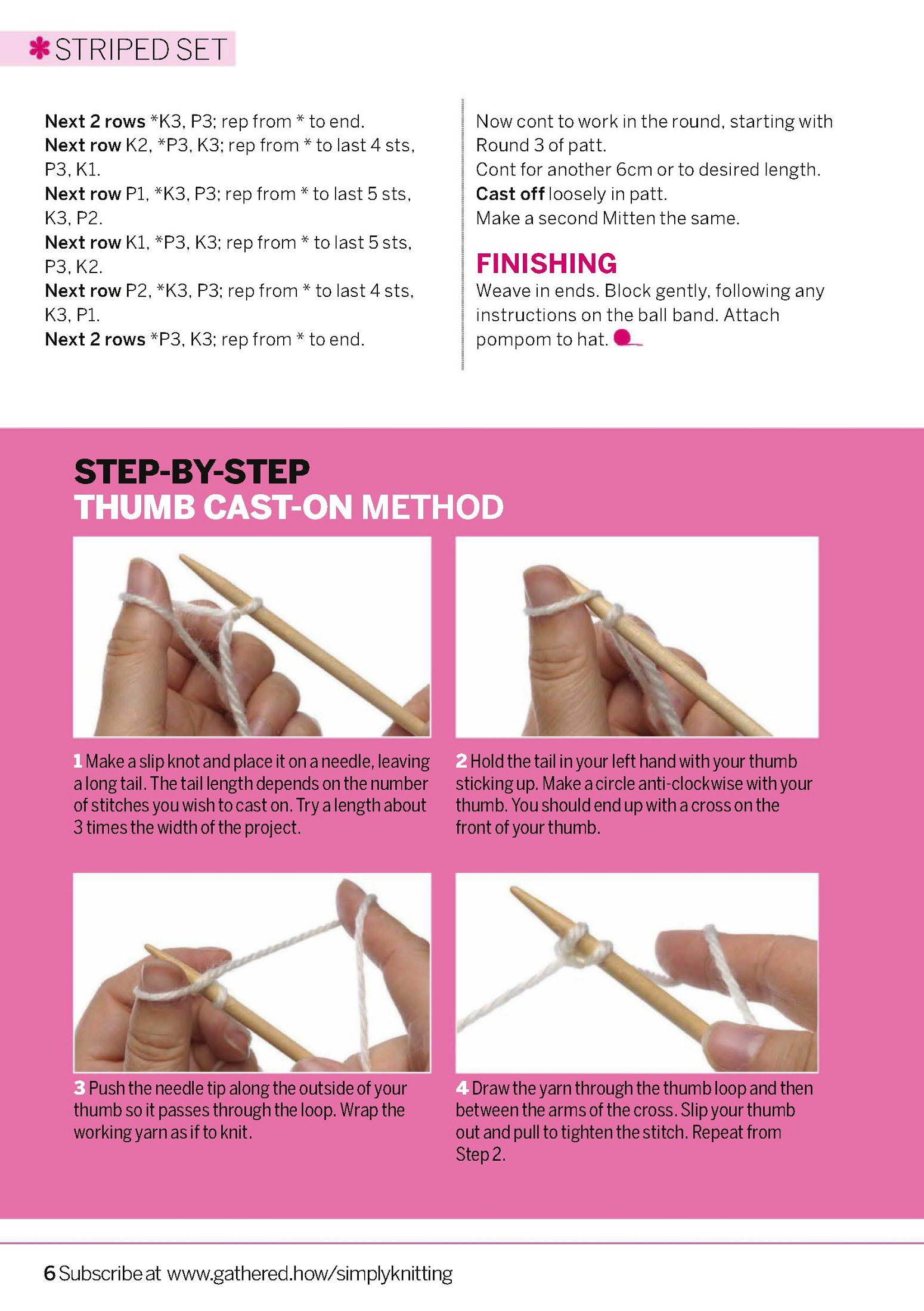 STRIPED SET

Next 2 rows *K3, P3; rep from * to end.
Next row K2, *P3, K3; rep from * to last 4 sts, P3, K1.
Next row P1, *K3, P3; rep from * to last 5 sts, K3, P2.
Next row K1, *P3, K3; rep from * to last 5 sts, P3, K2.
Next row P2, *K3, P3; rep from * to last 4 sts, K3, P1.
Next 2 rows *P3, K3; rep from * to end.

Now cont to work in the round, starting with Round 3 of patt.
Cont for another 6cm or to desired length.
Cast off loosely in patt.
Make a second Mitten the same.

FINISHING
Weave in ends. Block gently, following any instructions on the ball band. Attach pompom to hat.

STEP-BY-STEP
THUMB CAST-ON METHOD

1 Make a slip knot and place it on a needle, leaving a long tail. The tail length depends on the number of stitches you wish to cast on. Try a length about 3 times the width of the project.

2 Hold the tail in your left hand with your thumb sticking up. Make a circle anti-clockwise with your thumb. You should end up with a cross on the front of your thumb.

3 Push the needle tip along the outside of your thumb so it passes through the loop. Wrap the working yarn as if to knit.

4 Draw the yarn through the thumb loop and then between the arms of the cross. Slip your thumb out and pull to tighten the stitch. Repeat from Step 2.

6 Subscribe at www.gathered.how/simplyknitting