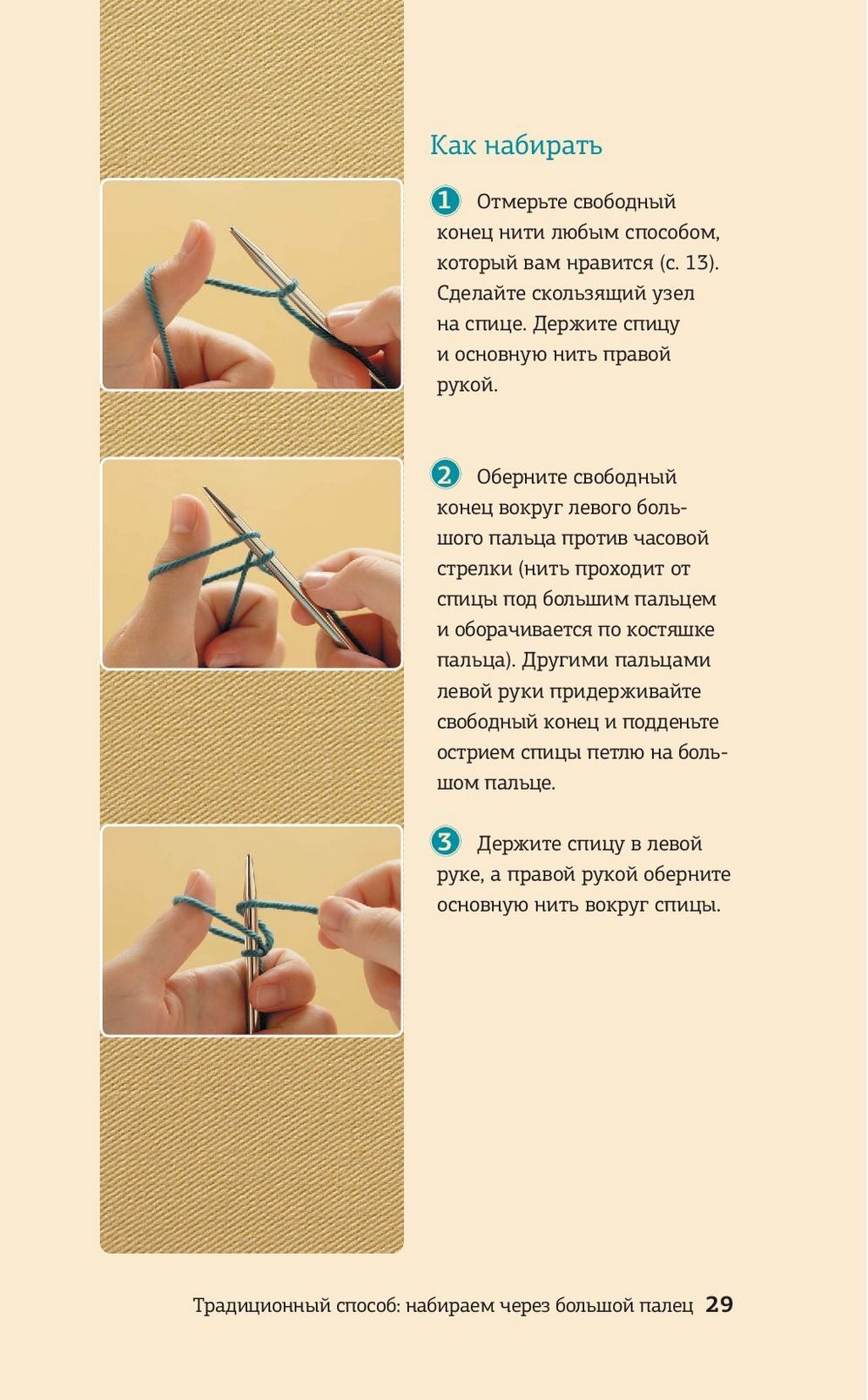 Как набирать

1 Отмерьте свободный конец нити любым способом, который вам нравится (с. 13). Сделайте скользящий узел на спице. Держите спицу и основную нить правой рукой.

2 Оберните свободный конец вокруг левого большого пальца против часовой стрелки (нить проходит от спицы под большим пальцем и оборачивается по костяшке пальца). Другими пальцами левой руки придерживайте свободный конец и подденьте острием спицы петлю на большом пальце.

3 Держите спицу в левой руке, а правой рукой оберните основную нить вокруг спицы.

Традиционный способ: набираем через большой палец 29