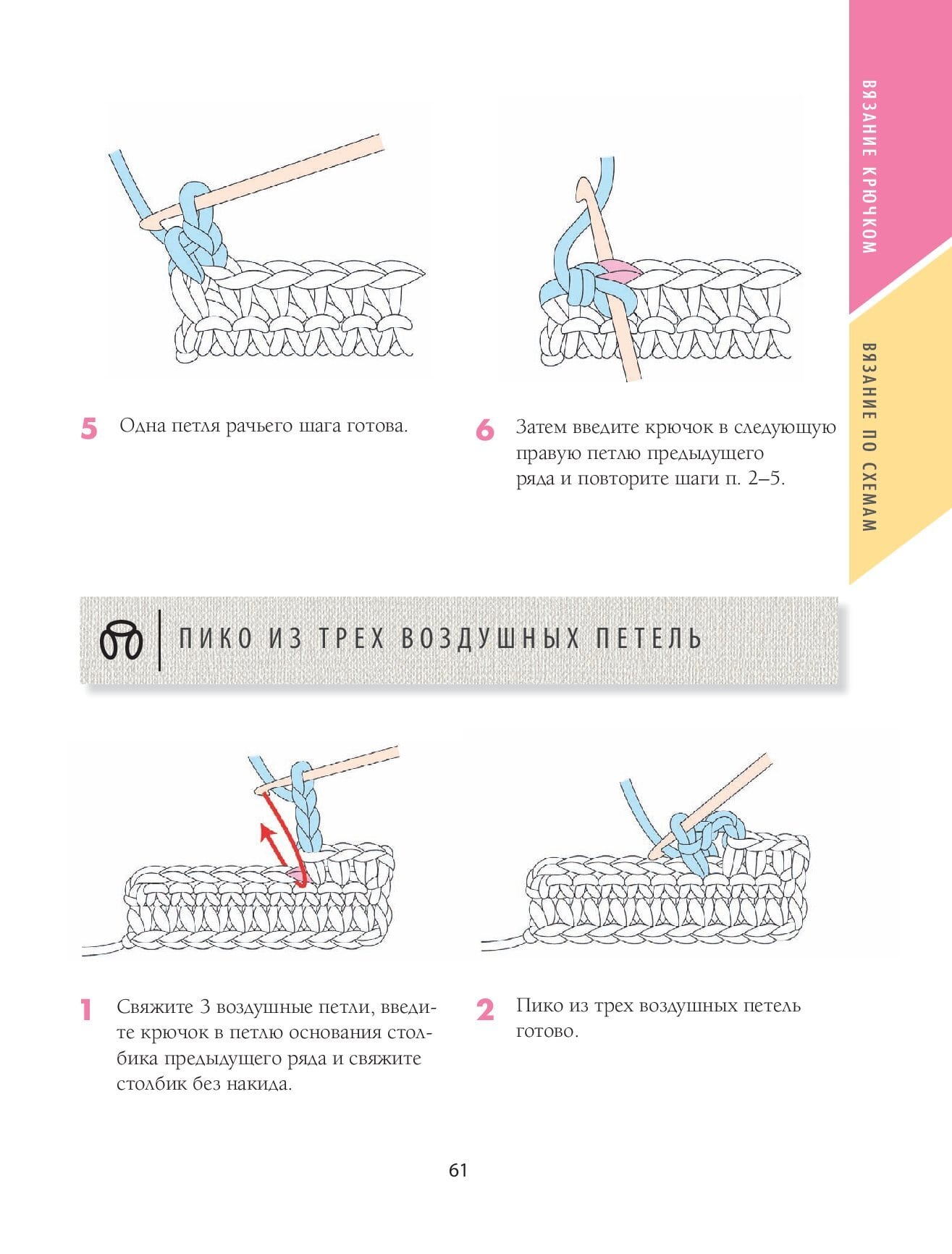 ВЯЗАНИЕ КРЮЧКОМ

ВЯЗАНИЕ ПО СХЕМАМ

5 Одна петля рачьего шага готова.

6 Затем введите крючок в следующую правую петлю предыдущего ряда и повторите шаги п. 2–5.

ПИКО ИЗ ТРЕХ ВОЗДУШНЫХ ПЕТЕЛЬ

1 Свяжите 3 воздушные петли, введите крючок в петлю основания столбика предыдущего ряда и свяжите столбик без накида.

2 Пико из трех воздушных петель готово.

61