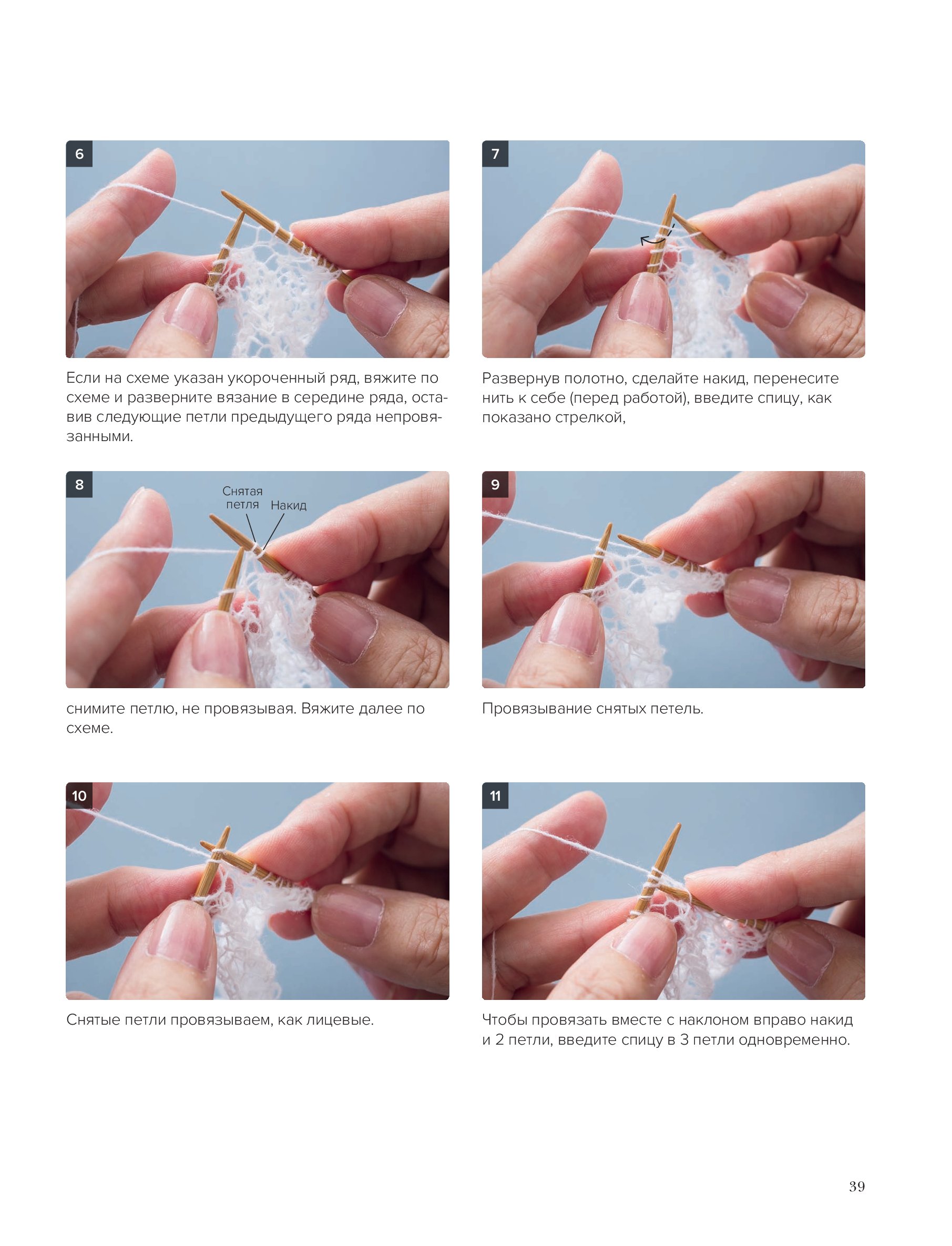 6

Если на схеме указан укороченный ряд, вяжите по схеме и разверните вязание в середине ряда, оставив следующие петли предыдущего ряда непровязанными.

7

Развернув полотно, сделайте накид, перенесите нить к себе (перед работой), введите спицу, как показано стрелкой,

8

Снятая петля

Накид

снимите петлю, не провязывая. Вяжите далее по схеме.

9

Провязывание снятых петель.

10

Снятые петли провязываем, как лицевые.

11

Чтобы провязать вместе с наклоном вправо накид и 2 петли, введите спицу в 3 петли одновременно.

39