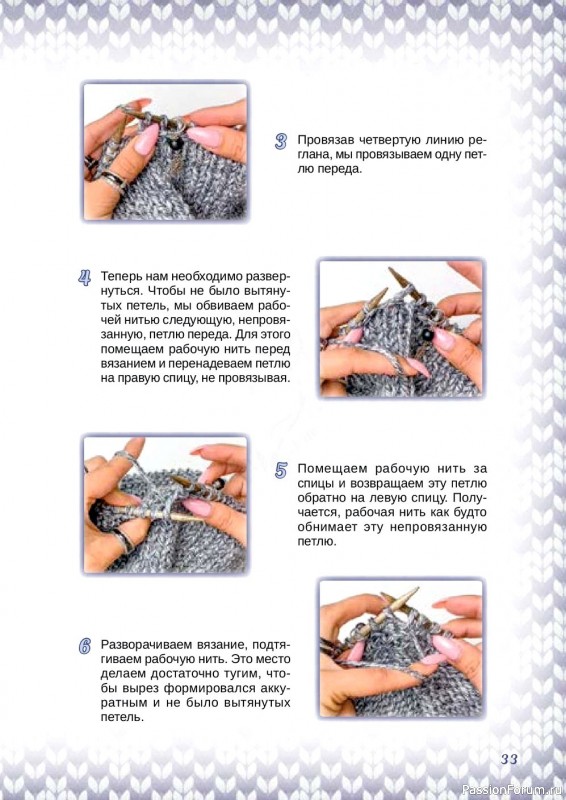 3 Провязав четвертую линию реглана, мы провязываем одну петлю переда.

4 Теперь нам необходимо развернуться. Чтобы не было вытянутых петель, мы обвиваем рабочей нитью следующую, непровязанную, петлю переда. Для этого помещаем рабочую нить перед вязанием и перенадеваем петлю на правую спицу, не провязывая.

5 Помещаем рабочую нить за спицы и возвращаем эту петлю обратно на левую спицу. Получается, рабочая нить как будто обнимает эту непровязанную петлю.

6 Разворачиваем вязание, подтягиваем рабочую нить. Это место делаем достаточно тугим, чтобы вырез формировался аккуратным и не было вытянутых петель.

33

PassionForum.ru