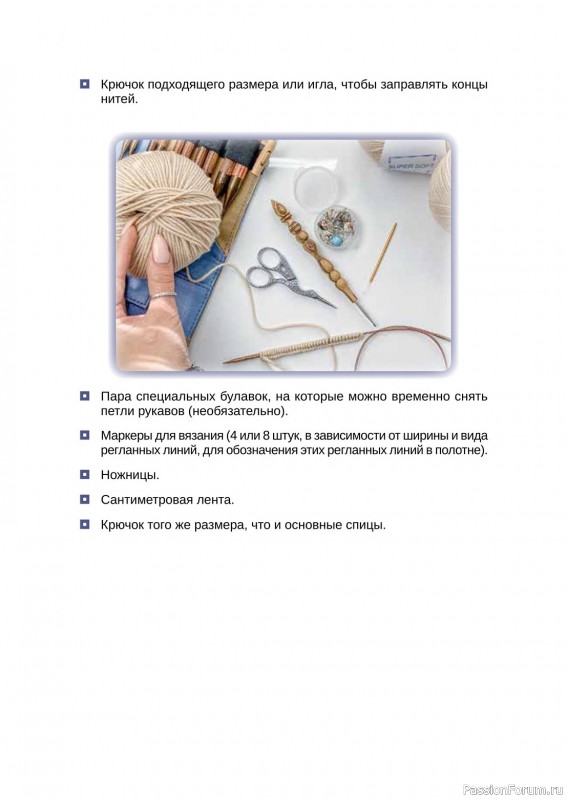 Крючок подходящего размера или игла, чтобы заправлять концы нитей.

SUPER SOFT

Пара специальных булавок, на которые можно временно снять петли рукавов (необязательно).

Маркеры для вязания (4 или 8 штук, в зависимости от ширины и вида регланных линий, для обозначения этих регланных линий в полотне).

Ножницы.

Сантиметровая лента.

Крючок того же размера, что и основные спицы.

PassionForum.ru