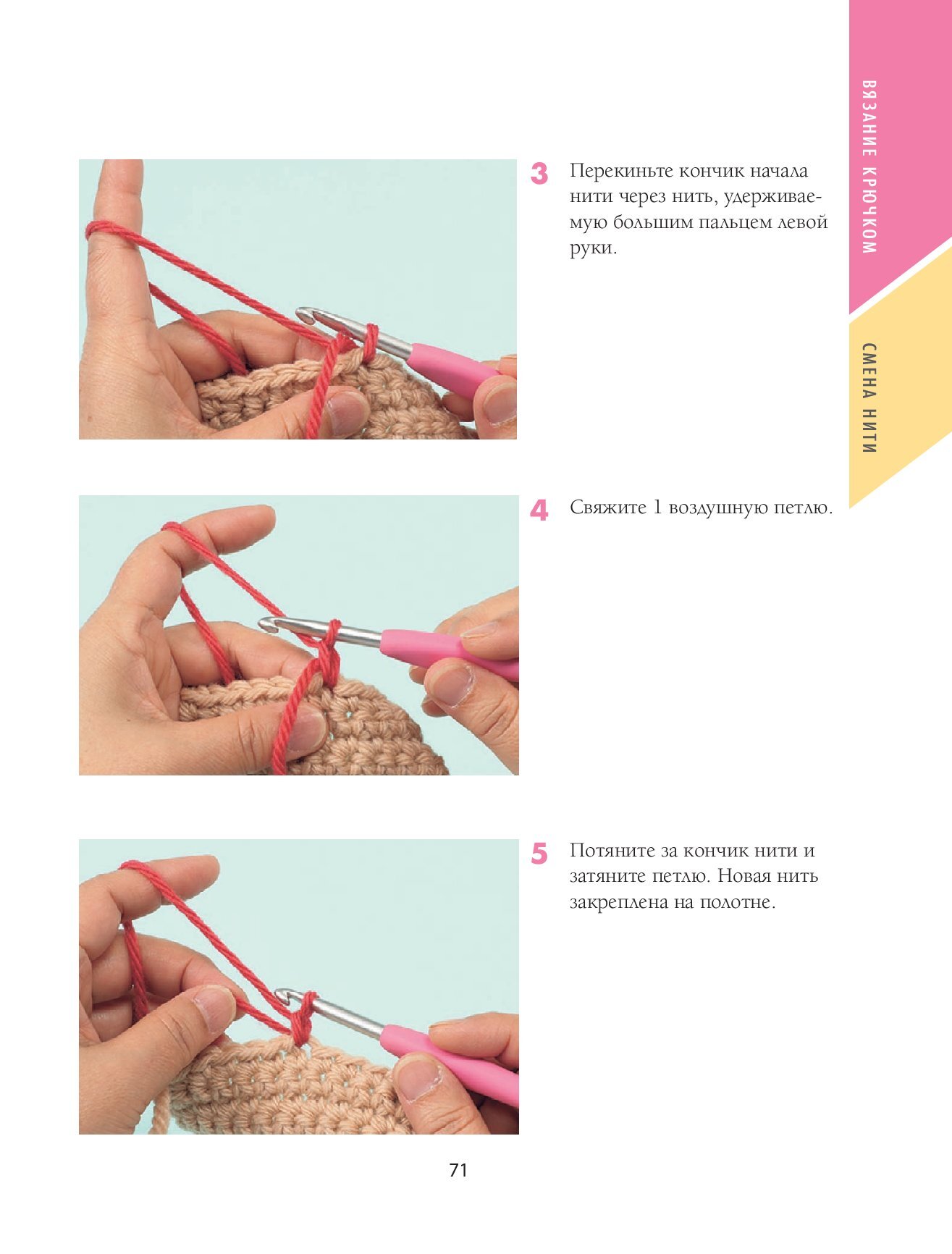 ВЯЗАНИЕ КРЮЧКОМ

СМЕНА НИТИ

3 Перекиньте кончик начала нити через нить, удерживаемую большим пальцем левой руки.

4 Свяжите 1 воздушную петлю.

5 Потяните за кончик нити и затяните петлю. Новая нить закреплена на полотне.

71