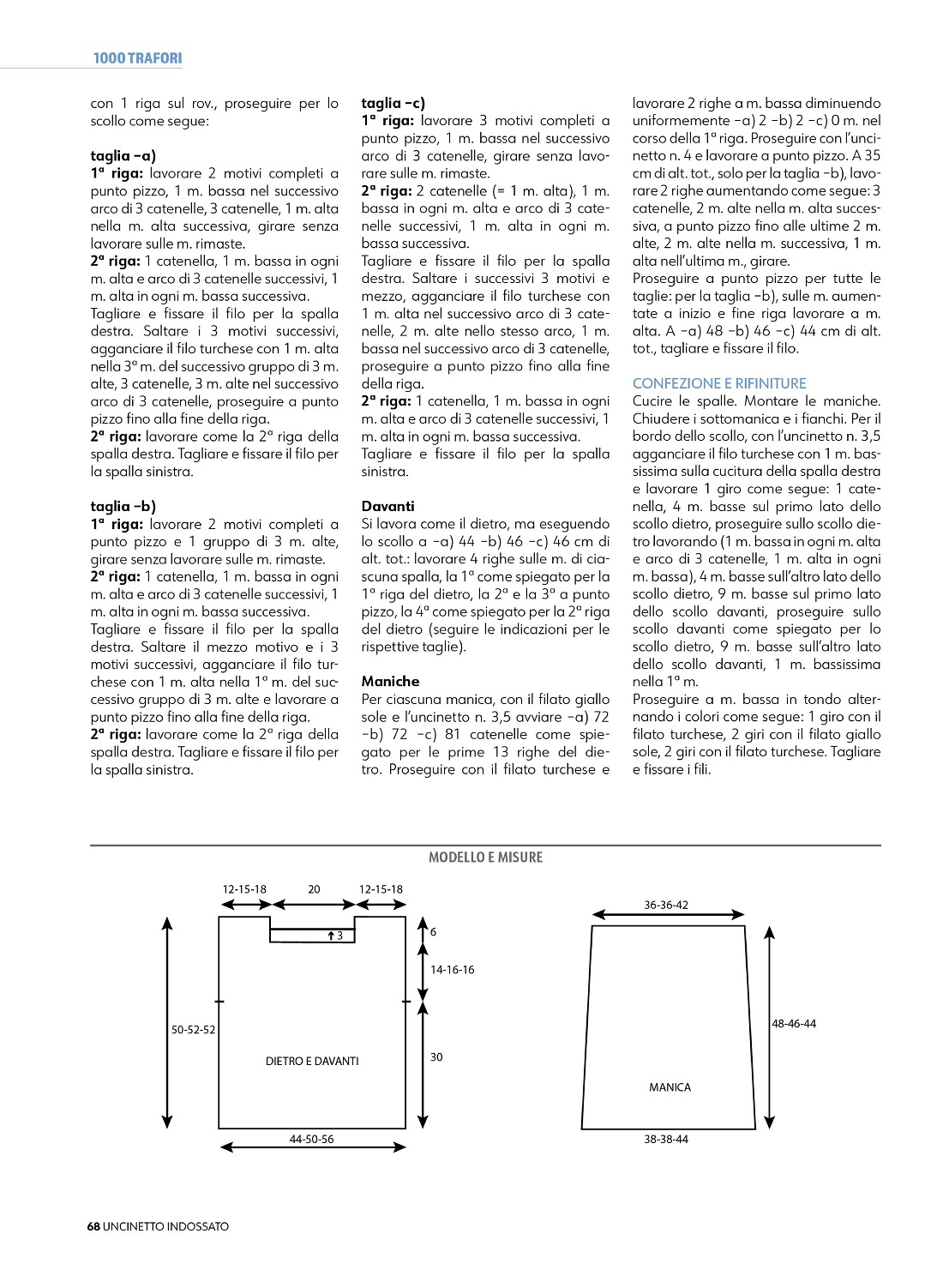 1000 TRAFORI

con 1 riga sul rov., proseguire per lo scollo come segue:

taglia –a)
1ª riga: lavorare 2 motivi completi a punto pizzo, 1 m. bassa nel successivo arco di 3 catenelle, 3 catenelle, 1 m. alta nella m. alta successiva, girare senza lavorare sulle m. rimaste.
2ª riga: 1 catenella, 1 m. bassa in ogni m. alta e arco di 3 catenelle successivi, 1 m. alta in ogni m. bassa successiva.
Tagliare e fissare il filo per la spalla destra. Saltare i 3 motivi successivi, agganciare il filo turchese con 1 m. alta nella 3ª m. del successivo gruppo di 3 m. alte, 3 catenelle, 3 m. alte nel successivo arco di 3 catenelle, proseguire a punto pizzo fino alla fine della riga.
2ª riga: lavorare come la 2ª riga della spalla destra. Tagliare e fissare il filo per la spalla sinistra.

taglia –b)
1ª riga: lavorare 2 motivi completi a punto pizzo e 1 gruppo di 3 m. alte, girare senza lavorare sulle m. rimaste.
2ª riga: 1 catenella, 1 m. bassa in ogni m. alta e arco di 3 catenelle successivi, 1 m. alta in ogni m. bassa successiva.
Tagliare e fissare il filo per la spalla destra. Saltare il mezzo motivo e i 3 motivi successivi, agganciare il filo turchese con 1 m. alta nella 1ª m. del successivo gruppo di 3 m. alte e lavorare a punto pizzo fino alla fine della riga.
2ª riga: lavorare come la 2ª riga della spalla destra. Tagliare e fissare il filo per la spalla sinistra.

taglia –c)
1ª riga: lavorare 3 motivi completi a punto pizzo, 1 m. bassa nel successivo arco di 3 catenelle, girare senza lavorare sulle m. rimaste.
2ª riga: 2 catenelle (= 1 m. alta), 1 m. bassa in ogni m. alta e arco di 3 catenelle successivi, 1 m. alta in ogni m. bassa successiva.
Tagliare e fissare il filo per la spalla destra. Saltare i successivi 3 motivi e mezzo, agganciare il filo turchese con 1 m. alta nel successivo arco di 3 catenelle, 2 m. alte nello stesso arco, 1 m. bassa nel successivo arco di 3 catenelle, proseguire a punto pizzo fino alla fine della riga.
2ª riga: 1 catenella, 1 m. bassa in ogni m. alta e arco di 3 catenelle successivi, 1 m. alta in ogni m. bassa successiva.
Tagliare e fissare il filo per la spalla sinistra.

Davanti
Si lavora come il dietro, ma eseguendo lo scollo a –a) 44 –b) 46 –c) 46 cm di alt. tot.: lavorare 4 righe sulle m. di ciascuna spalla, la 1ª come spiegato per la 1ª riga del dietro, la 2ª e la 3ª a punto pizzo, la 4ª come spiegato per la 2ª riga del dietro (seguire le indicazioni per le rispettive taglie).

Maniche
Per ciascuna manica, con il filato giallo sole e l'uncinetto n. 3,5 avviare –a) 72 –b) 72 –c) 81 catenelle come spiegato per le prime 13 righe del dietro. Proseguire con il filato turchese e lavorare 2 righe a m. bassa diminuendo uniformemente –a) 2 –b) 2 –c) 0 m. nel corso della 1ª riga. Proseguire con l'uncinetto n. 4 e lavorare a punto pizzo. A 35 cm di alt. tot., solo per la taglia –b), lavorare 2 righe aumentando come segue: 3 catenelle, 2 m. alte nella m. alta successiva, a punto pizzo fino alle ultime 2 m. alte, 2 m. alte nella m. successiva, 1 m. alta nell'ultima m., girare.
Proseguire a punto pizzo per tutte le taglie: per la taglia –b), sulle m. aumentate a inizio e fine riga lavorare a m. alta. A –a) 48 –b) 46 –c) 44 cm di alt. tot., tagliare e fissare il filo.

CONFEZIONE E RIFINITURE
Cucire le spalle. Montare le maniche. Chiudere i sottomanica e i fianchi. Per il bordo dello scollo, con l'uncinetto n. 3,5 agganciare il filo turchese con 1 m. bassissima sulla cucitura della spalla destra e lavorare 1 giro come segue: 1 catenella, 4 m. basse sul primo lato dello scollo dietro, proseguire sullo scollo dietro lavorando (1 m. bassa in ogni m. alta e arco di 3 catenelle, 1 m. alta in ogni m. bassa), 4 m. basse sull'altro lato dello scollo dietro, 9 m. basse sul primo lato dello scollo davanti, proseguire sullo scollo davanti come spiegato per lo scollo dietro, 9 m. basse sull'altro lato dello scollo davanti, 1 m. bassissima nella 1ª m.
Proseguire a m. bassa in tondo alternando i colori come segue: 1 giro con il filato turchese, 2 giri con il filato giallo sole, 2 giri con il filato turchese. Tagliare e fissare i fili.

MODELLO E MISURE

12-15-18
20
12-15-18
3
6
14-16-16
50-52-52
DIETRO E DAVANTI
30
44-50-56

36-36-42
48-46-44
MANICA
38-38-44

68 UNCINETTO INDOSSATO