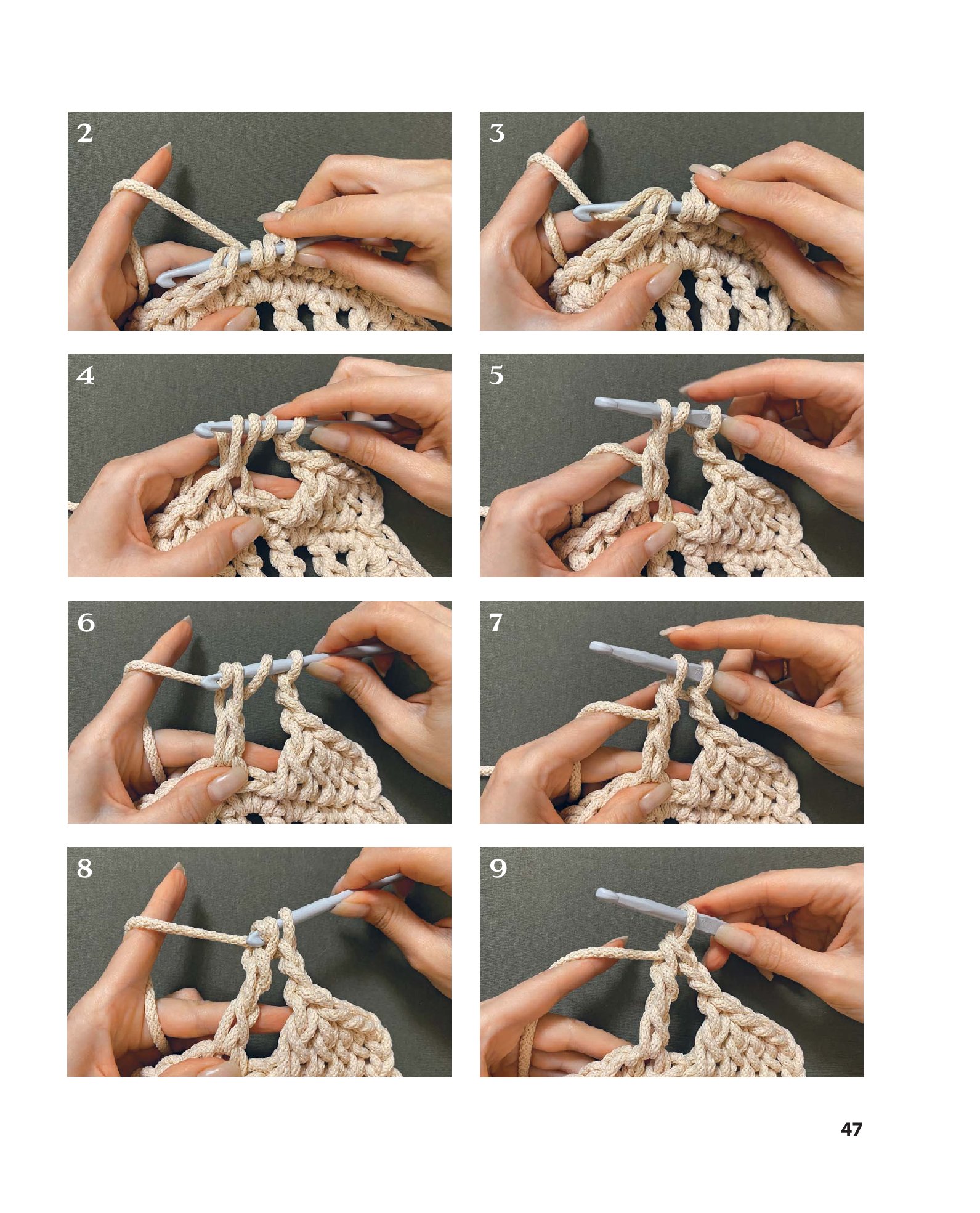 2

3

4

5

6

7

8

9

47