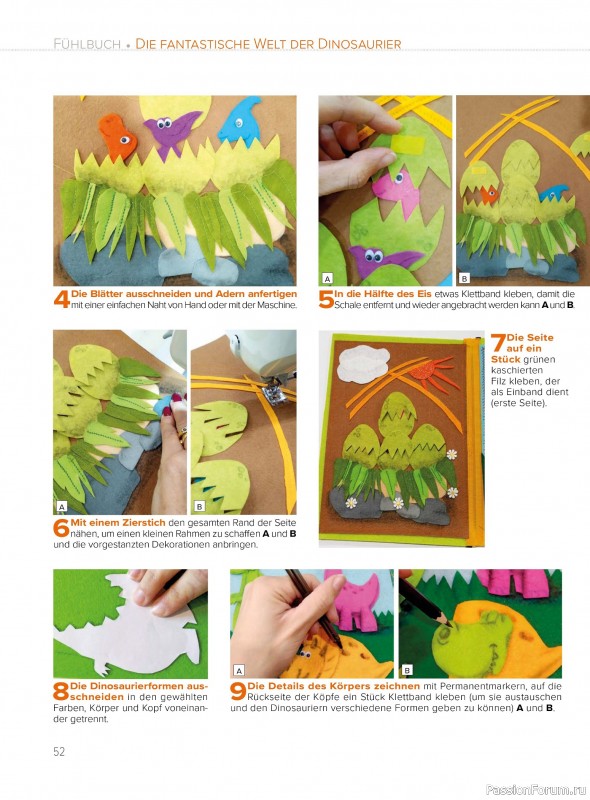 FÜHLBUCH • DIE FANTASTISCHE WELT DER DINOSAURIER

4 Die Blätter ausschneiden und Adern anfertigen mit einer einfachen Naht von Hand oder mit der Maschine.

A

B

5 In die Hälfte des Eis etwas Klettband kleben, damit die Schale entfernt und wieder angebracht werden kann A und B.

A

B

6 Mit einem Zierstich den gesamten Rand der Seite nähen, um einen kleinen Rahmen zu schaffen A und B und die vorgestanzten Dekorationen anbringen.

7 Die Seite auf ein Stück grünen kaschierten Filz kleben, der als Einband dient (erste Seite).

8 Die Dinosaurierformen ausschneiden in den gewählten Farben, Körper und Kopf voneinander getrennt.

A

B

9 Die Details des Körpers zeichnen mit Permanentmarkern, auf die Rückseite der Köpfe ein Stück Klettband kleben (um sie austauschen und den Dinosauriern verschiedene Formen geben zu können) A und B.

52

PassionForum.ru