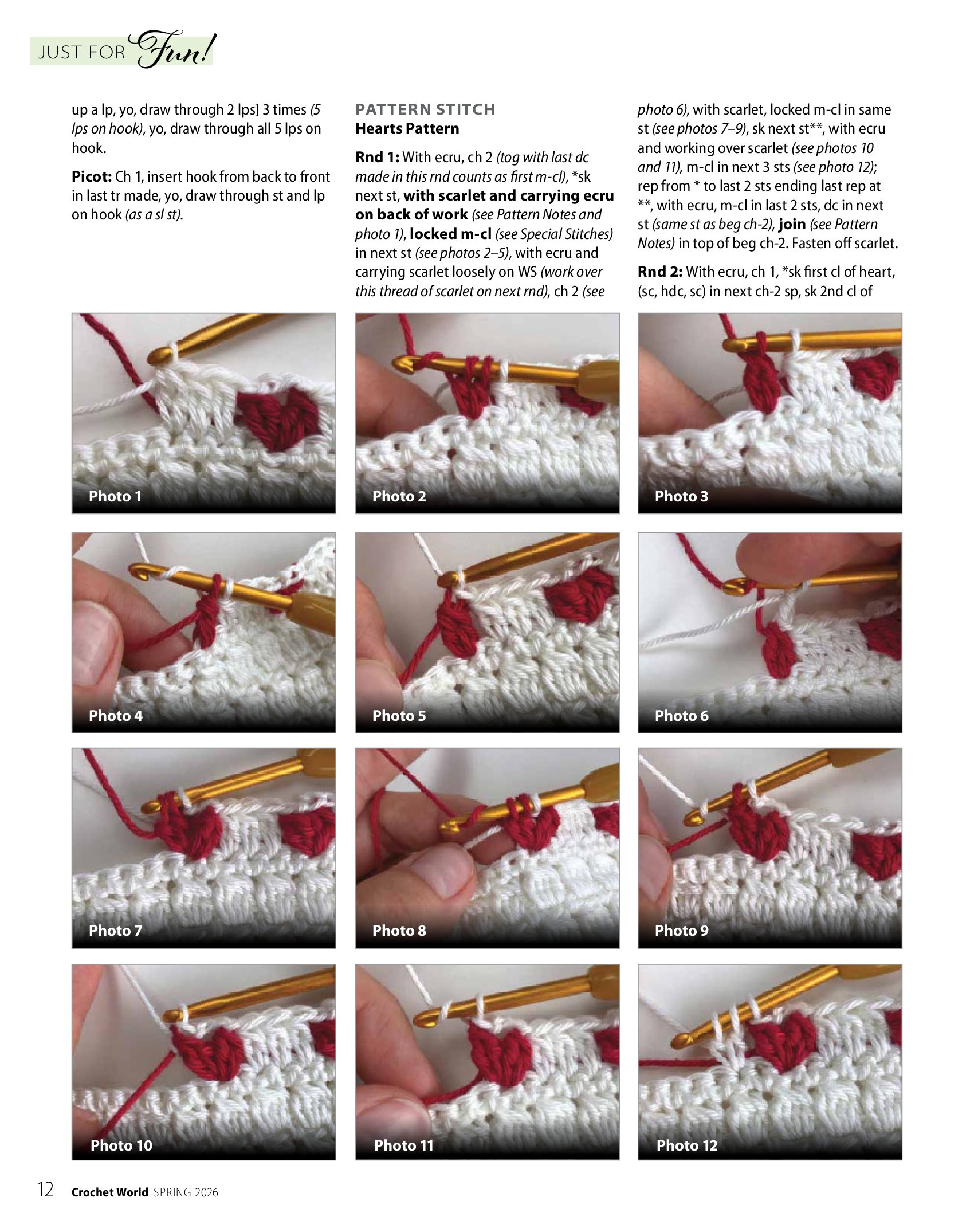 JUST FOR Fun!

up a lp, yo, draw through 2 lps] 3 times (5 lps on hook), yo, draw through all 5 lps on hook.

Picot: Ch 1, insert hook from back to front in last tr made, yo, draw through st and lp on hook (as a sl st).

PATTERN STITCH
Hearts Pattern

Rnd 1: With ecru, ch 2 (tog with last dc made in this rnd counts as first m-cl), *sk next st, with scarlet and carrying ecru on back of work (see Pattern Notes and photo 1), locked m-cl (see Special Stitches) in next st (see photos 2–5), with ecru and carrying scarlet loosely on WS (work over this thread of scarlet on next rnd), ch 2 (see photo 6), with scarlet, locked m-cl in same st (see photos 7–9), sk next st**, with ecru and working over scarlet (see photos 10 and 11), m-cl in next 3 sts (see photo 12); rep from * to last 2 sts ending last rep at **, with ecru, m-cl in last 2 sts, dc in next st (same st as beg ch-2), join (see Pattern Notes) in top of beg ch-2. Fasten off scarlet.

Rnd 2: With ecru, ch 1, *sk first cl of heart, (sc, hdc, sc) in next ch-2 sp, sk 2nd cl of

Photo 1
Photo 2
Photo 3
Photo 4
Photo 5
Photo 6
Photo 7
Photo 8
Photo 9
Photo 10
Photo 11
Photo 12

12 Crochet World SPRING 2026