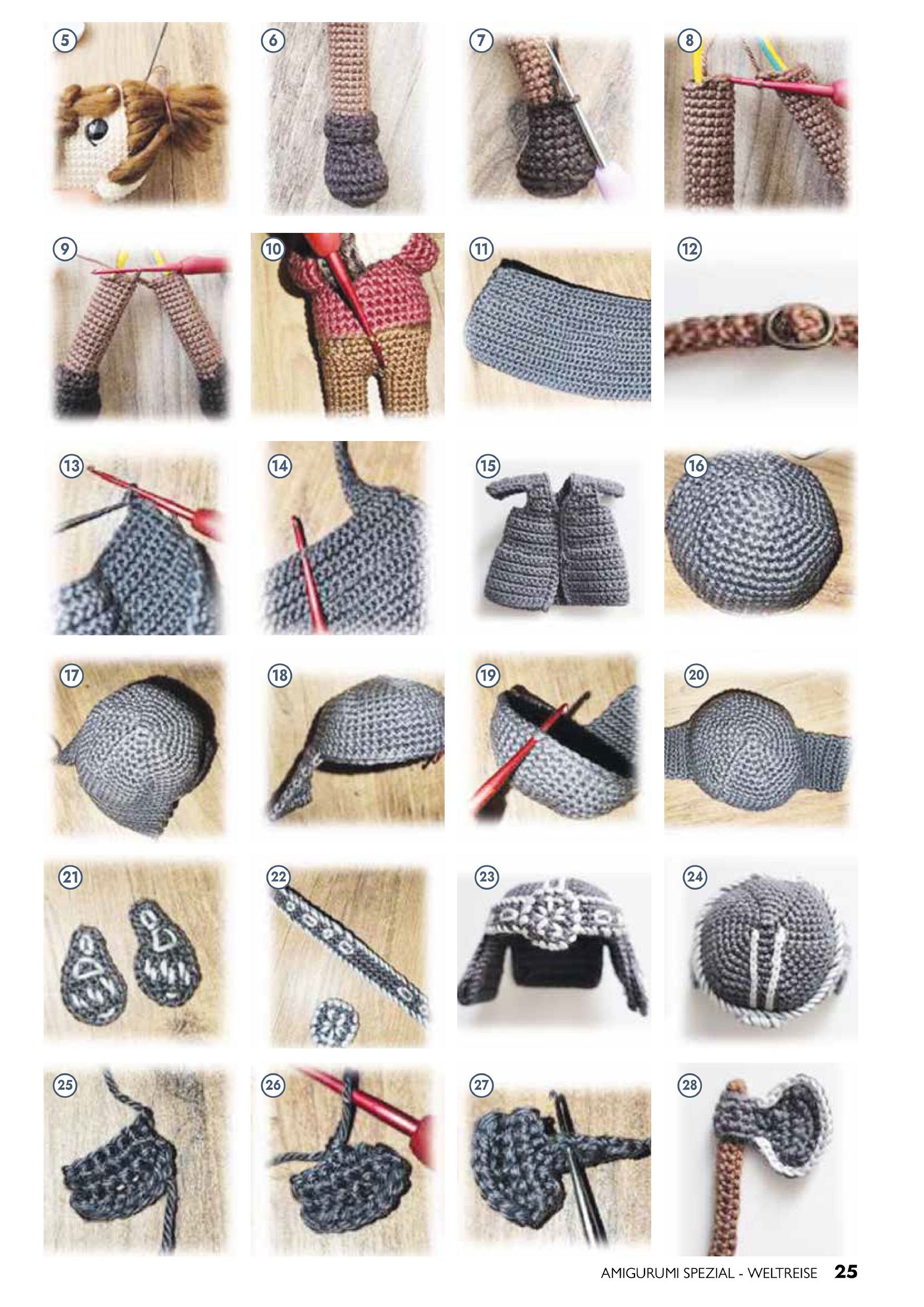 5
6
7
8
9
10
11
12
13
14
15
16
17
18
19
20
21
22
23
24
25
26
27
28

AMIGURUMI SPEZIAL - WELTREISE 25