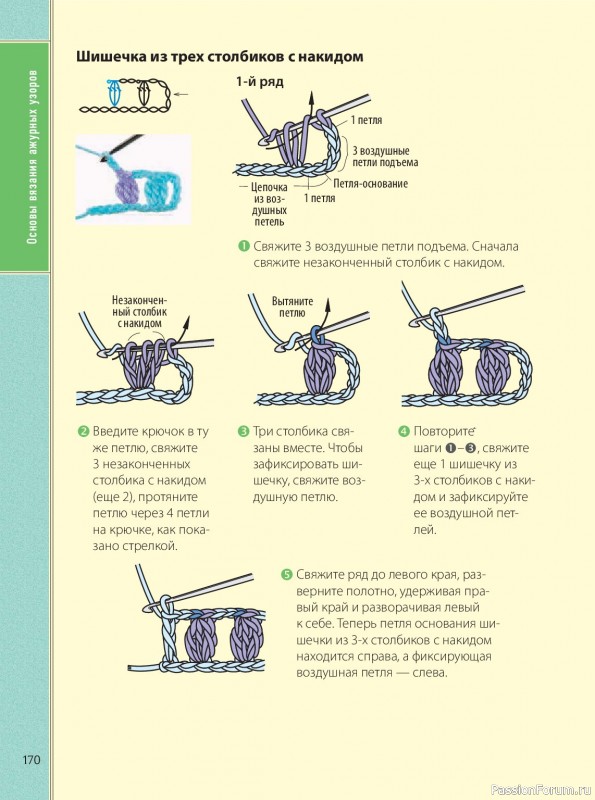 Основы вязания ажурных узоров

Шишечка из трех столбиков с накидом

1-й ряд

1 петля

3 воздушные петли подъема

Петля-основание

Цепочка из воздушных петель

1 петля

❶ Свяжите 3 воздушные петли подъема. Сначала свяжите незаконченный столбик с накидом.

Незаконченный столбик с накидом

Вытяните петлю

❷ Введите крючок в ту же петлю, свяжите 3 незаконченных столбика с накидом (еще 2), протяните петлю через 4 петли на крючке, как показано стрелкой.

❸ Три столбика связаны вместе. Чтобы зафиксировать шишечку, свяжите воздушную петлю.

❹ Повторите шаги ❶–❸, свяжите еще 1 шишечку из 3-х столбиков с накидом и зафиксируйте ее воздушной петлей.

❺ Свяжите ряд до левого края, разверните полотно, удерживая правый край и разворачивая левый к себе. Теперь петля основания шишечки из 3-х столбиков с накидом находится справа, а фиксирующая воздушная петля — слева.

170

PassionForum.ru