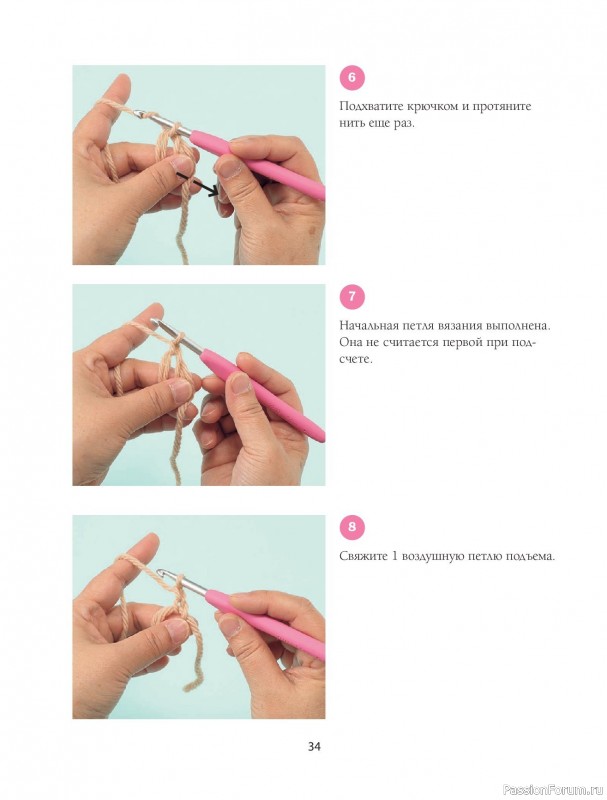 6

Подхватите крючком и протяните нить еще раз.

7

Начальная петля вязания выполнена. Она не считается первой при подсчете.

8

Свяжите 1 воздушную петлю подъема.

34

PassionForum.ru