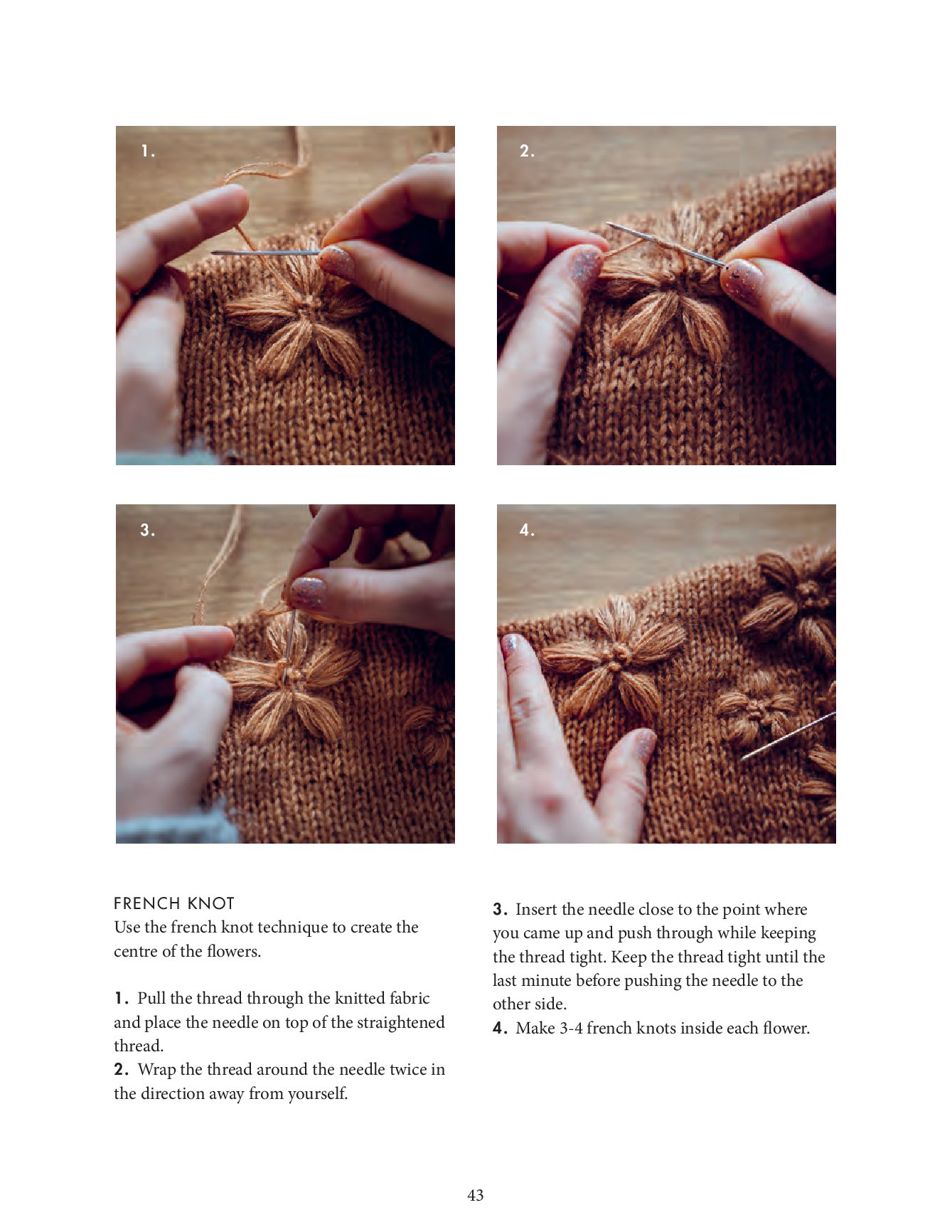 1.

2.

3.

4.

FRENCH KNOT
Use the french knot technique to create the centre of the flowers.

1. Pull the thread through the knitted fabric and place the needle on top of the straightened thread.
2. Wrap the thread around the needle twice in the direction away from yourself.

3. Insert the needle close to the point where you came up and push through while keeping the thread tight. Keep the thread tight until the last minute before pushing the needle to the other side.
4. Make 3-4 french knots inside each flower.

43