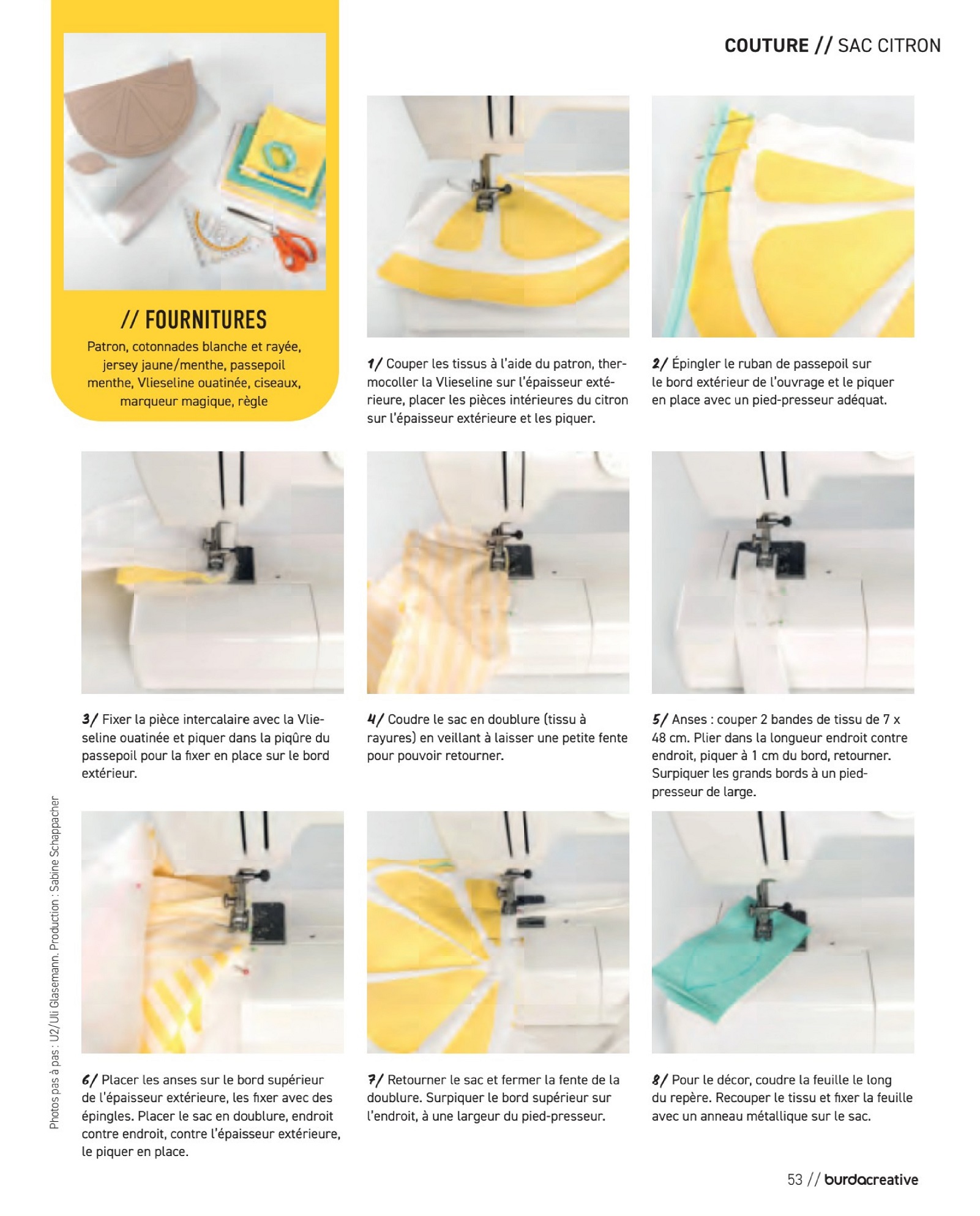 COUTURE // SAC CITRON

// FOURNITURES

Patron, cotonnades blanche et rayée, jersey jaune/menthe, passepoil menthe, Vlieseline ouatinée, ciseaux, marqueur magique, règle

1/ Couper les tissus à l'aide du patron, thermocoller la Vlieseline sur l'épaisseur extérieure, placer les pièces intérieures du citron sur l'épaisseur extérieure et les piquer.

2/ Épingler le ruban de passepoil sur le bord extérieur de l'ouvrage et le piquer en place avec un pied-presseur adéquat.

3/ Fixer la pièce intercalaire avec la Vlieseline ouatinée et piquer dans la piqûre du passepoil pour la fixer en place sur le bord extérieur.

4/ Coudre le sac en doublure (tissu à rayures) en veillant à laisser une petite fente pour pouvoir retourner.

5/ Anses : couper 2 bandes de tissu de 7 x 48 cm. Plier dans la longueur endroit contre endroit, piquer à 1 cm du bord, retourner. Surpiquer les grands bords à un pied-presseur de large.

6/ Placer les anses sur le bord supérieur de l'épaisseur extérieure, les fixer avec des épingles. Placer le sac en doublure, endroit contre endroit, contre l'épaisseur extérieure, le piquer en place.

7/ Retourner le sac et fermer la fente de la doublure. Surpiquer le bord supérieur sur l'endroit, à une largeur du pied-presseur.

8/ Pour le décor, coudre la feuille le long du repère. Recouper le tissu et fixer la feuille avec un anneau métallique sur le sac.

Photos pas à pas : U2/Uli Glasemann. Production : Sabine Schappacher

53 // burdacreative