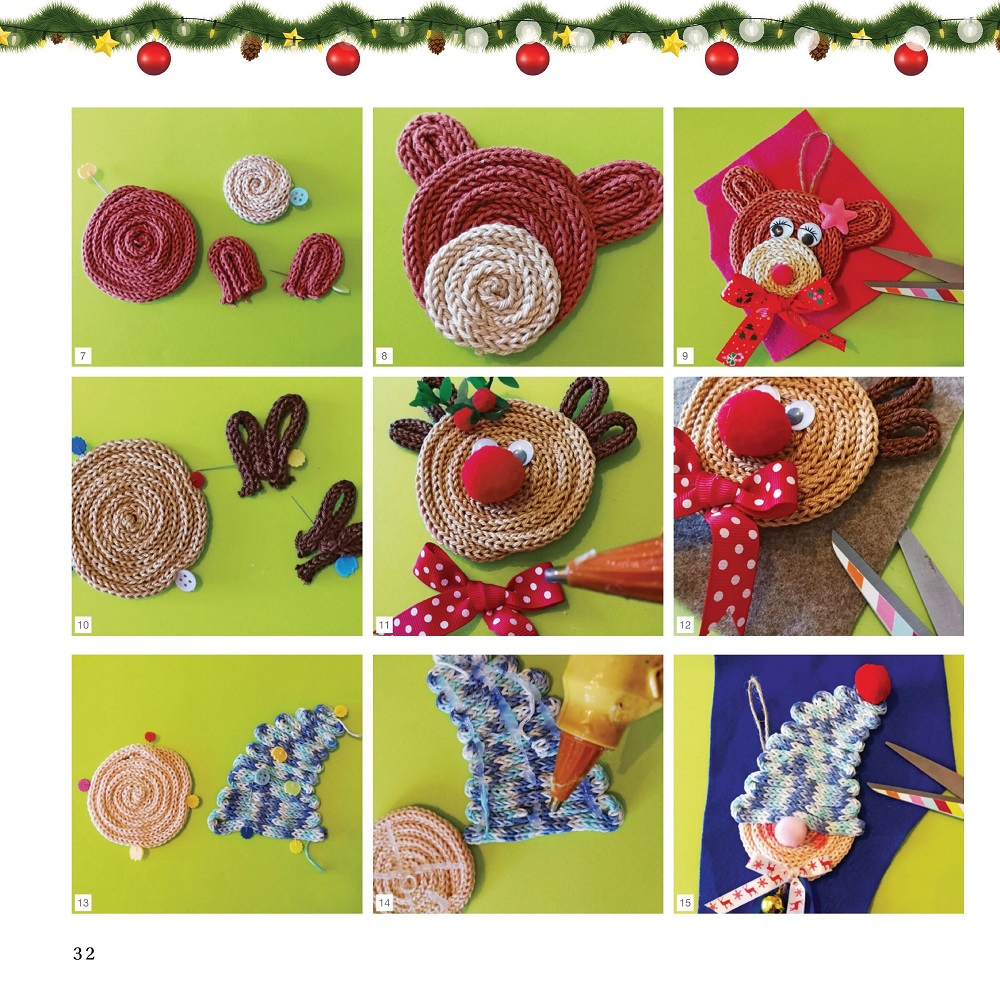 7

8

9

10

11

12

13

14

15

32