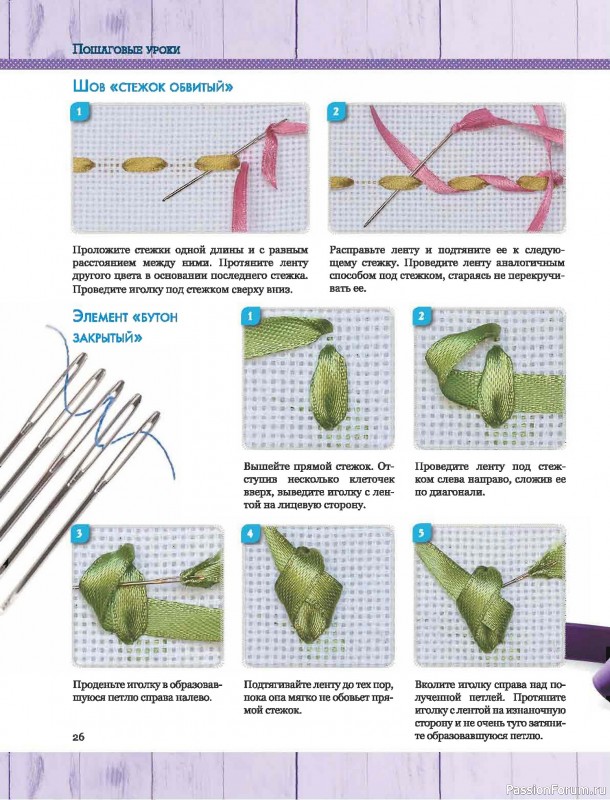 Пошаговые уроки

Шов «стежок обвитый»

1

2

Проложите стежки одной длины и с равным расстоянием между ними. Протяните ленту другого цвета в основании последнего стежка. Проведите иголку под стежком сверху вниз.

Расправьте ленту и подтяните ее к следующему стежку. Проведите ленту аналогичным способом под стежком, стараясь не перекручивать ее.

Элемент «бутон закрытый»

1

2

Вышейте прямой стежок. Отступив несколько клеточек вверх, выведите иголку с лентой на лицевую сторону.

Проведите ленту под стежком слева направо, сложив ее по диагонали.

3

4

5

Проденьте иголку в образовавшуюся петлю справа налево.

Подтягивайте ленту до тех пор, пока она мягко не обовьет прямой стежок.

Вколите иголку справа над полученной петлей. Протяните иголку с лентой на изнаночную сторону и не очень туго затяните образовавшуюся петлю.

26

PassionForum.ru