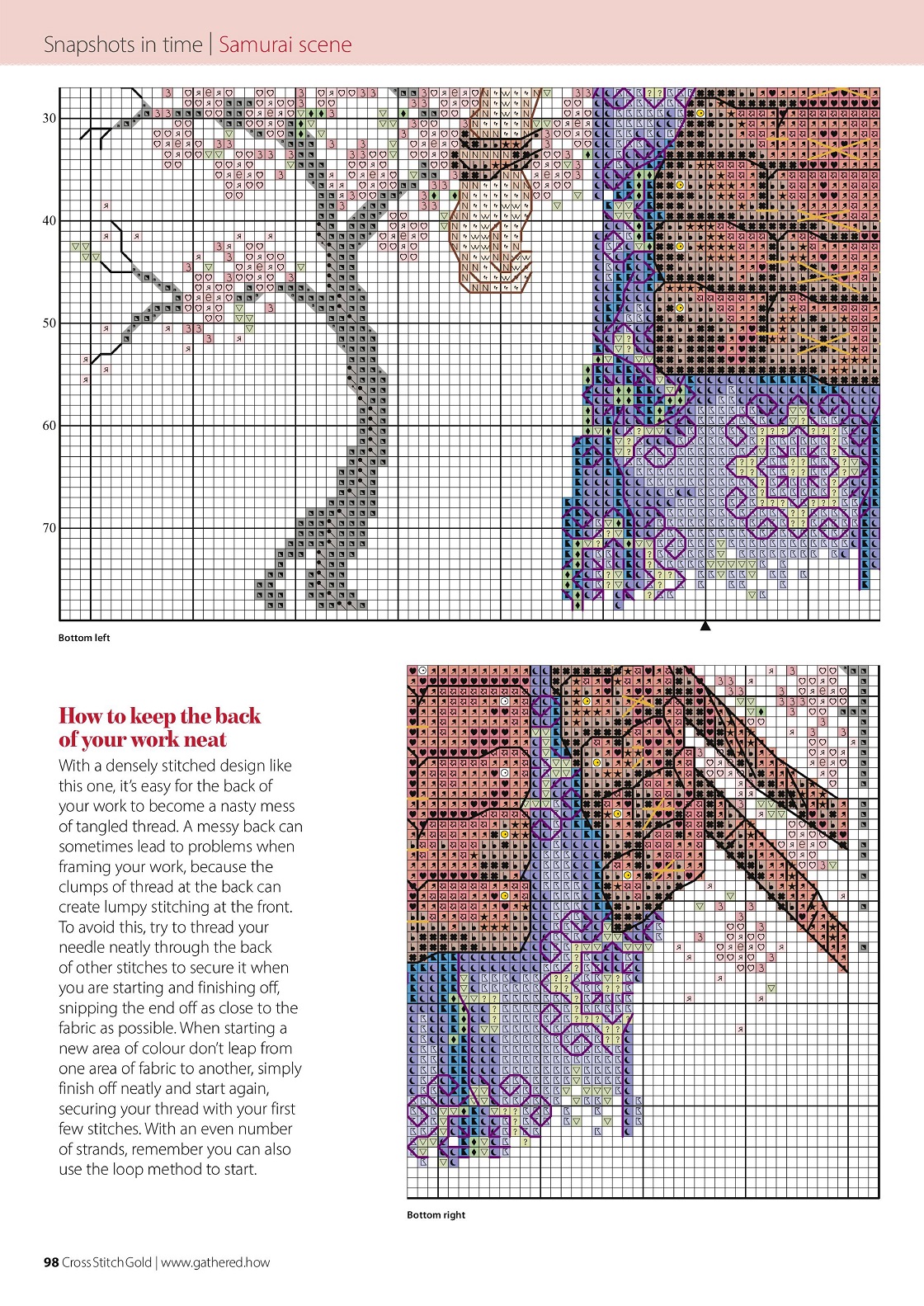 Snapshots in time | Samurai scene

30

40

50

60

70

Bottom left

How to keep the back of your work neat

With a densely stitched design like this one, it's easy for the back of your work to become a nasty mess of tangled thread. A messy back can sometimes lead to problems when framing your work, because the clumps of thread at the back can create lumpy stitching at the front. To avoid this, try to thread your needle neatly through the back of other stitches to secure it when you are starting and finishing off, snipping the end off as close to the fabric as possible. When starting a new area of colour don't leap from one area of fabric to another, simply finish off neatly and start again, securing your thread with your first few stitches. With an even number of strands, remember you can also use the loop method to start.

Bottom right

98 Cross Stitch Gold | www.gathered.how