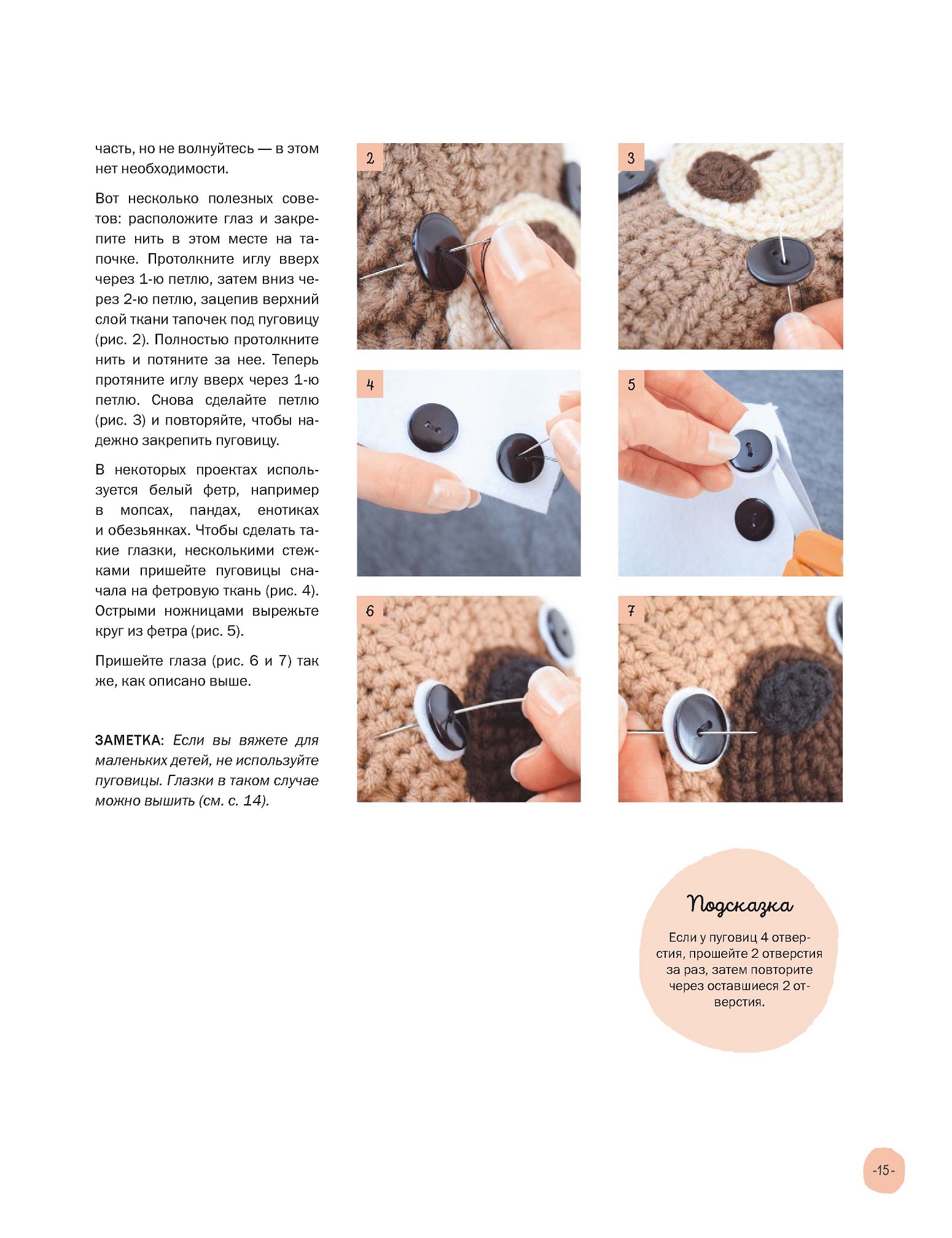 часть, но не волнуйтесь — в этом нет необходимости.

Вот несколько полезных советов: расположите глаз и закрепите нить в этом месте на тапочке. Протолкните иглу вверх через 1-ю петлю, затем вниз через 2-ю петлю, зацепив верхний слой ткани тапочек под пуговицу (рис. 2). Полностью протолкните нить и потяните за нее. Теперь протяните иглу вверх через 1-ю петлю. Снова сделайте петлю (рис. 3) и повторяйте, чтобы надежно закрепить пуговицу.

В некоторых проектах используется белый фетр, например в мопсах, пандах, енотиках и обезьянках. Чтобы сделать такие глазки, несколькими стежками пришейте пуговицы сначала на фетровую ткань (рис. 4). Острыми ножницами вырежьте круг из фетра (рис. 5).

Пришейте глаза (рис. 6 и 7) так же, как описано выше.

ЗАМЕТКА: Если вы вяжете для маленьких детей, не используйте пуговицы. Глазки в таком случае можно вышить (см. с. 14).

2

3

4

5

6

7

Подсказка

Если у пуговиц 4 отверстия, прошейте 2 отверстия за раз, затем повторите через оставшиеся 2 отверстия.

-15-