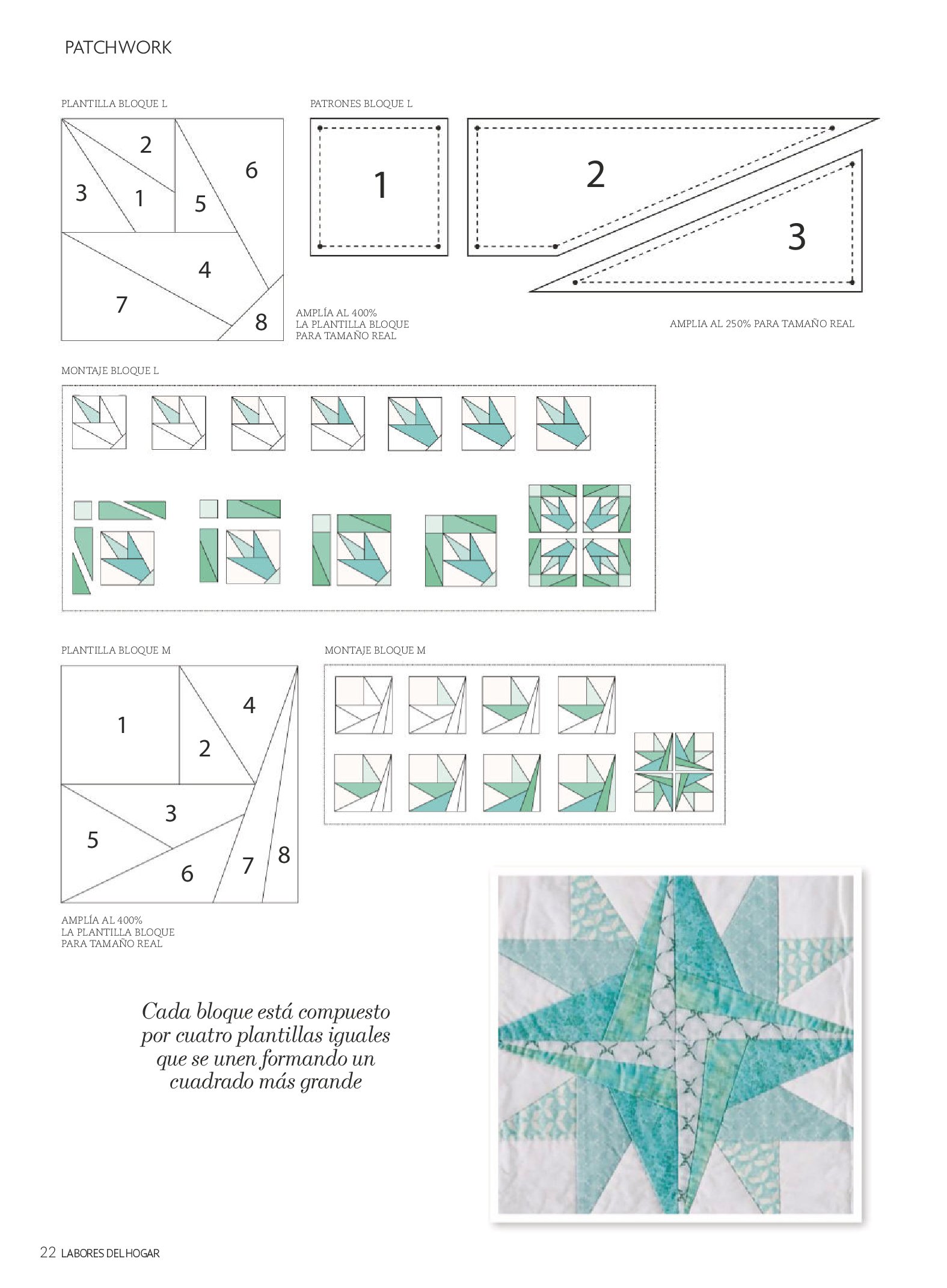 PATCHWORK

PLANTILLA BLOQUE L

2
3
1
6
5
4
7
8

AMPLÍA AL 400%
LA PLANTILLA BLOQUE
PARA TAMAÑO REAL

PATRONES BLOQUE L

1
2
3

AMPLIA AL 250% PARA TAMAÑO REAL

MONTAJE BLOQUE L

PLANTILLA BLOQUE M

1
4
2
3
5
6
7
8

AMPLÍA AL 400%
LA PLANTILLA BLOQUE
PARA TAMAÑO REAL

MONTAJE BLOQUE M

Cada bloque está compuesto por cuatro plantillas iguales que se unen formando un cuadrado más grande

22 LABORES DEL HOGAR