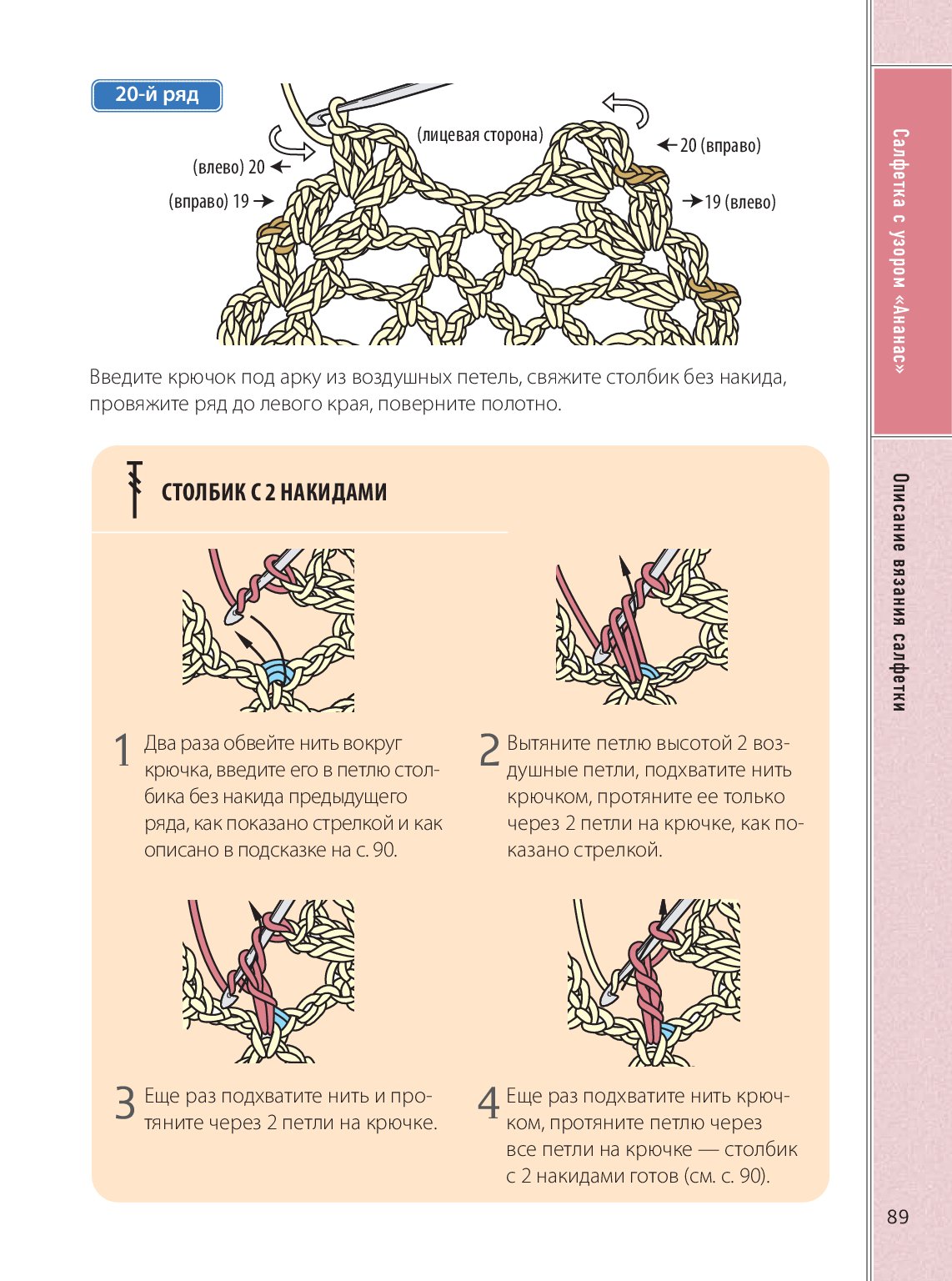 20-й ряд

(лицевая сторона)

(влево) 20

(вправо) 19

20 (вправо)

19 (влево)

Введите крючок под арку из воздушных петель, свяжите столбик без накида, провяжите ряд до левого края, поверните полотно.

СТОЛБИК С 2 НАКИДАМИ

1 Два раза обвейте нить вокруг крючка, введите его в петлю столбика без накида предыдущего ряда, как показано стрелкой и как описано в подсказке на с. 90.

2 Вытяните петлю высотой 2 воздушные петли, подхватите нить крючком, протяните ее только через 2 петли на крючке, как показано стрелкой.

3 Еще раз подхватите нить и протяните через 2 петли на крючке.

4 Еще раз подхватите нить крючком, протяните петлю через все петли на крючке — столбик с 2 накидами готов (см. с. 90).

Салфетка с узором «Ананас»

Описание вязания салфетки

89