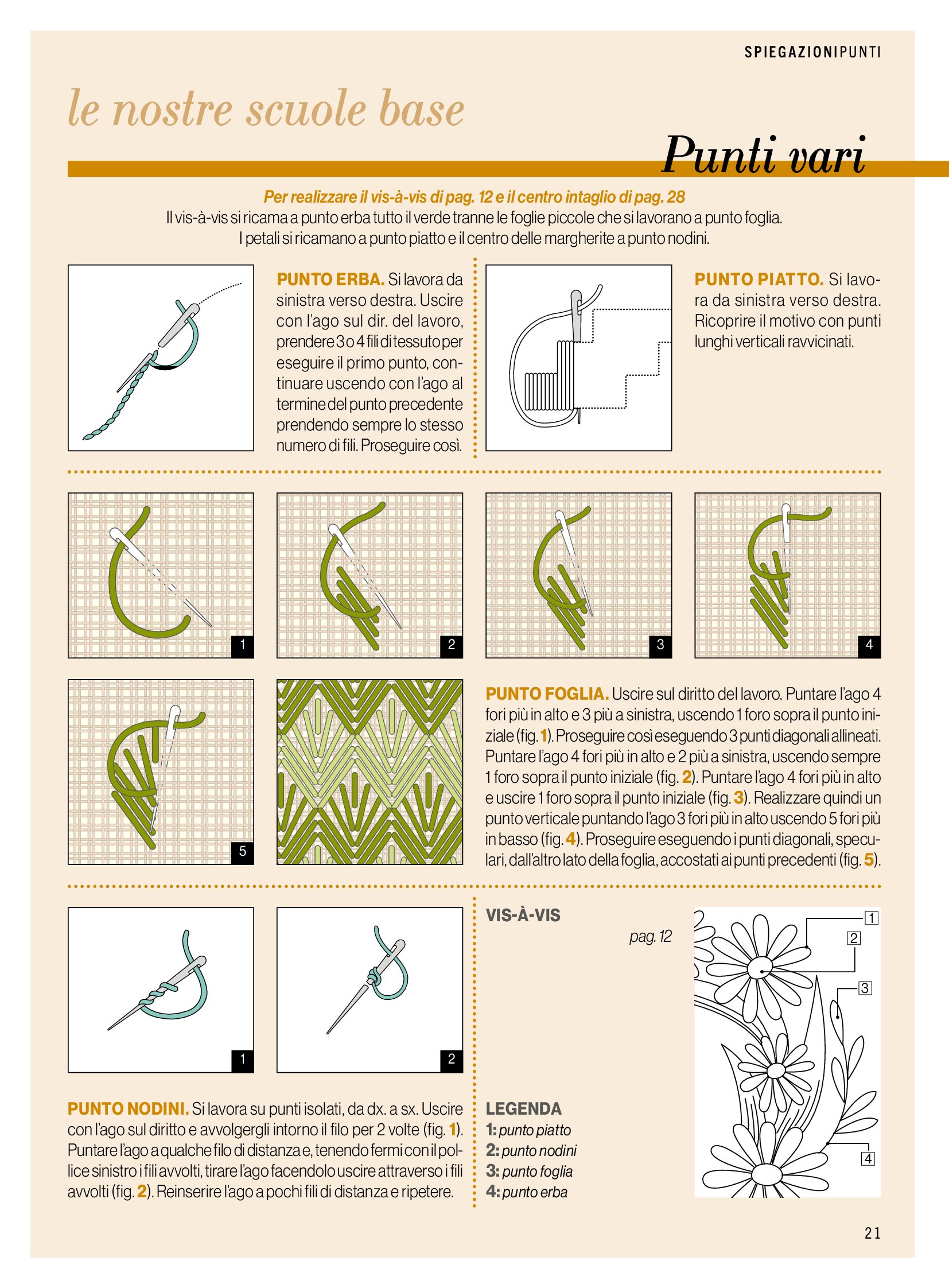 SPIEGAZIONIPUNTI

le nostre scuole base

Punti vari

Per realizzare il vis-à-vis di pag. 12 e il centro intaglio di pag. 28
Il vis-à-vis si ricama a punto erba tutto il verde tranne le foglie piccole che si lavorano a punto foglia. I petali si ricamano a punto piatto e il centro delle margherite a punto nodini.

PUNTO ERBA. Si lavora da sinistra verso destra. Uscire con l'ago sul dir. del lavoro, prendere 3 o 4 fili di tessuto per eseguire il primo punto, continuare uscendo con l'ago al termine del punto precedente prendendo sempre lo stesso numero di fili. Proseguire così.

PUNTO PIATTO. Si lavora da sinistra verso destra. Ricoprire il motivo con punti lunghi verticali ravvicinati.

1

2

3

4

5

PUNTO FOGLIA. Uscire sul diritto del lavoro. Puntare l'ago 4 fori più in alto e 3 più a sinistra, uscendo 1 foro sopra il punto iniziale (fig. 1). Proseguire così eseguendo 3 punti diagonali allineati. Puntare l'ago 4 fori più in alto e 2 più a sinistra, uscendo sempre 1 foro sopra il punto iniziale (fig. 2). Puntare l'ago 4 fori più in alto e uscire 1 foro sopra il punto iniziale (fig. 3). Realizzare quindi un punto verticale puntando l'ago 3 fori più in alto uscendo 5 fori più in basso (fig. 4). Proseguire eseguendo i punti diagonali, speculari, dall'altro lato della foglia, accostati ai punti precedenti (fig. 5).

1

2

PUNTO NODINI. Si lavora su punti isolati, da dx. a sx. Uscire con l'ago sul diritto e avvolgergli intorno il filo per 2 volte (fig. 1). Puntare l'ago a qualche filo di distanza e, tenendo fermi con il pollice sinistro i fili avvolti, tirare l'ago facendolo uscire attraverso i fili avvolti (fig. 2). Reinserire l'ago a pochi fili di distanza e ripetere.

VIS-À-VIS

pag. 12

1
2
3
4

LEGENDA
1: punto piatto
2: punto nodini
3: punto foglia
4: punto erba

21