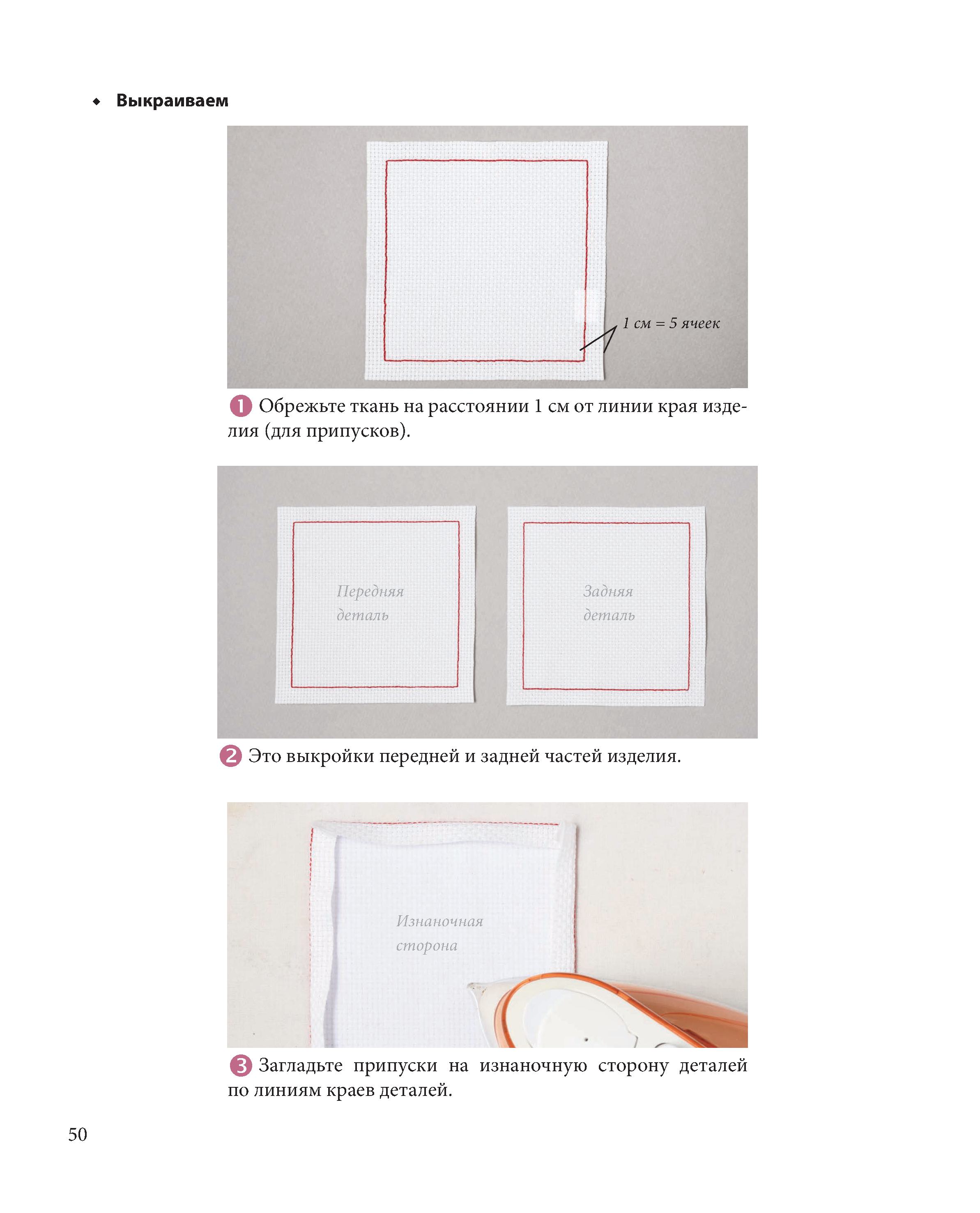 ◆ Выкраиваем

1 см = 5 ячеек

1 Обрежьте ткань на расстоянии 1 см от линии края изделия (для припусков).

Передняя деталь

Задняя деталь

2 Это выкройки передней и задней частей изделия.

Изнаночная сторона

3 Загладьте припуски на изнаночную сторону деталей по линиям краев деталей.

50