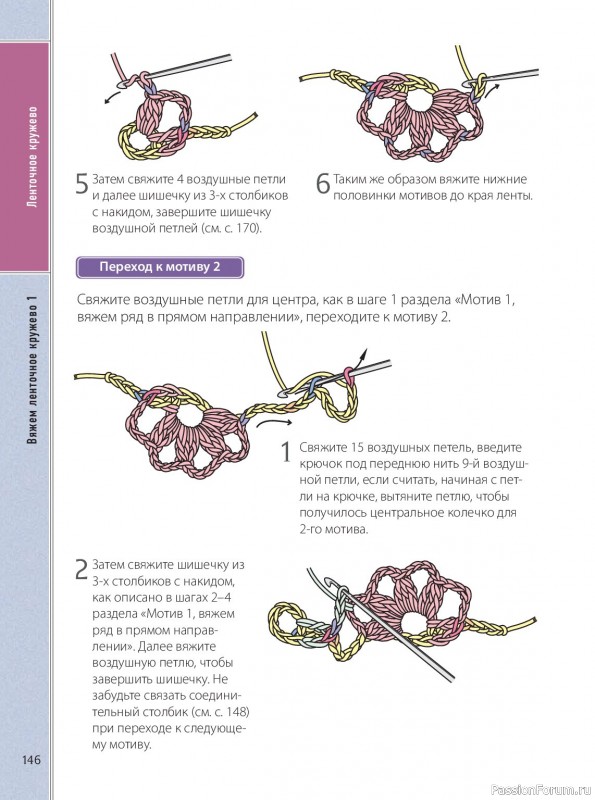 Ленточное кружево

Вяжем ленточное кружево 1

5 Затем свяжите 4 воздушные петли и далее шишечку из 3-х столбиков с накидом, завершите шишечку воздушной петлей (см. с. 170).

6 Таким же образом вяжите нижние половинки мотивов до края ленты.

Переход к мотиву 2

Свяжите воздушные петли для центра, как в шаге 1 раздела «Мотив 1, вяжем ряд в прямом направлении», переходите к мотиву 2.

1 Свяжите 15 воздушных петель, введите крючок под переднюю нить 9-й воздушной петли, если считать, начиная с петли на крючке, вытяните петлю, чтобы получилось центральное колечко для 2-го мотива.

2 Затем свяжите шишечку из 3-х столбиков с накидом, как описано в шагах 2–4 раздела «Мотив 1, вяжем ряд в прямом направлении». Далее вяжите воздушную петлю, чтобы завершить шишечку. Не забудьте связать соединительный столбик (см. с. 148) при переходе к следующему мотиву.

146

PassionForum.ru