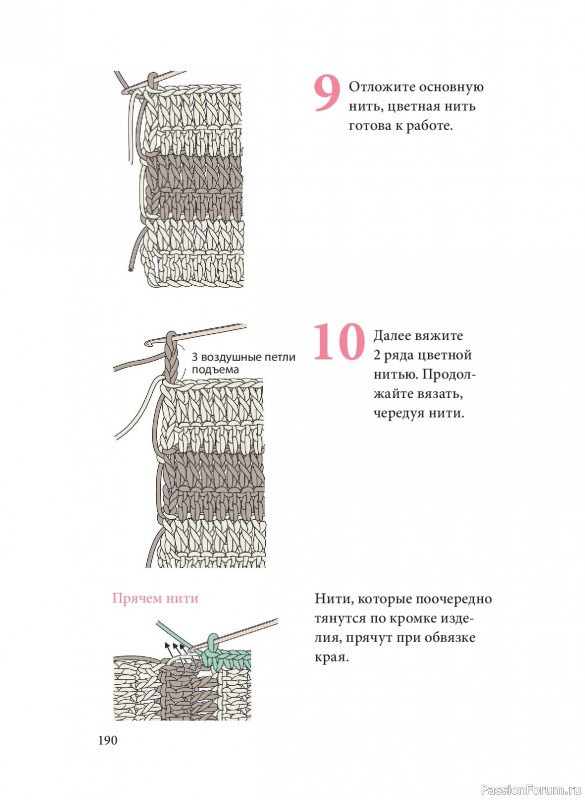 9 Отложите основную нить, цветная нить готова к работе.

3 воздушные петли подъема

10 Далее вяжите 2 ряда цветной нитью. Продолжайте вязать, чередуя нити.

Прячем нити

Нити, которые поочередно тянутся по кромке изделия, прячут при обвязке края.

190

PassionForum.ru