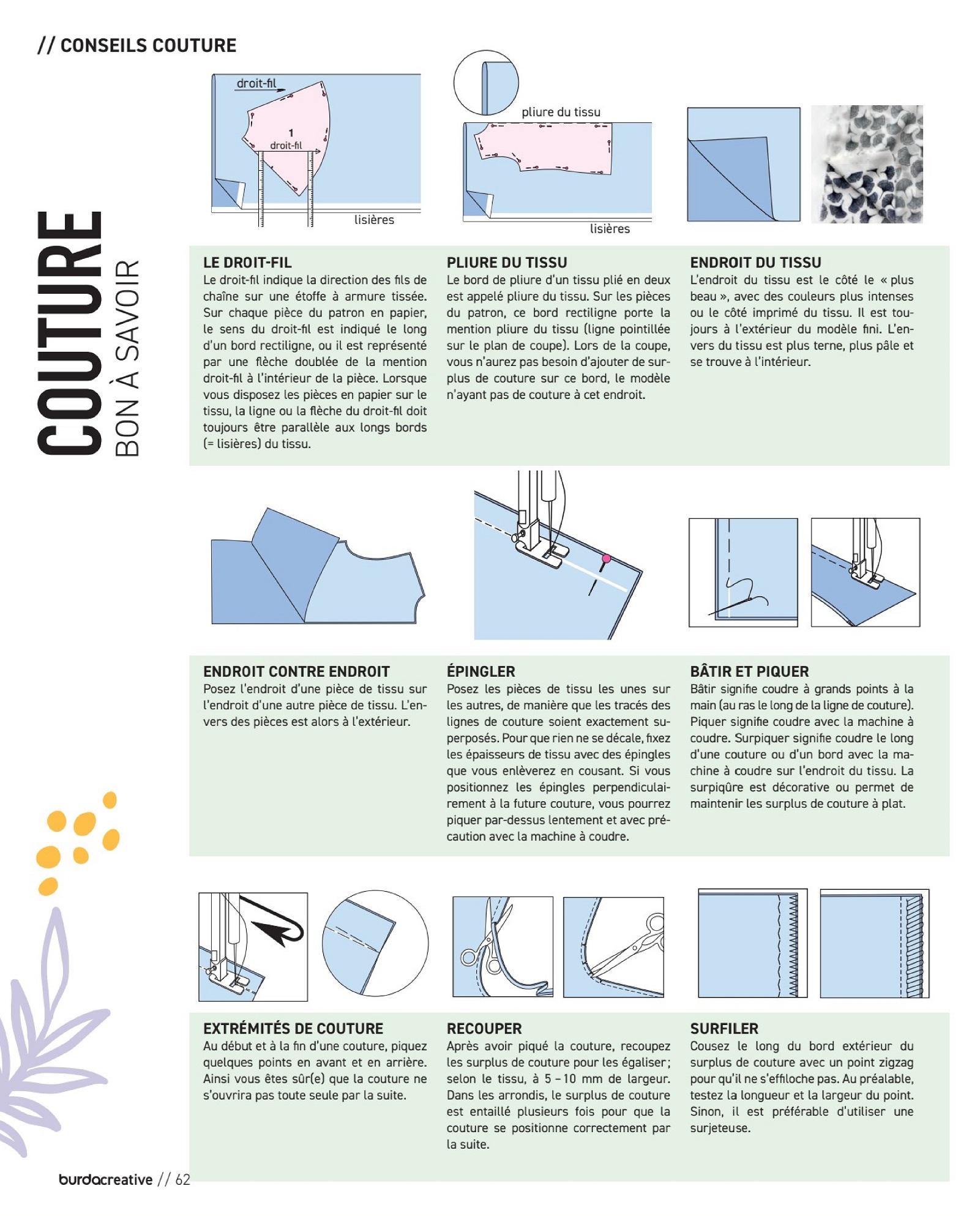 // CONSEILS COUTURE

COUTURE
BON À SAVOIR

droit-fil
1
droit-fil
lisières

pliure du tissu
lisières

LE DROIT-FIL
Le droit-fil indique la direction des fils de chaîne sur une étoffe à armure tissée. Sur chaque pièce du patron en papier, le sens du droit-fil est indiqué le long d'un bord rectiligne, ou il est représenté par une flèche doublée de la mention droit-fil à l'intérieur de la pièce. Lorsque vous disposez les pièces en papier sur le tissu, la ligne ou la flèche du droit-fil doit toujours être parallèle aux longs bords (= lisières) du tissu.

PLIURE DU TISSU
Le bord de pliure d'un tissu plié en deux est appelé pliure du tissu. Sur les pièces du patron, ce bord rectiligne porte la mention pliure du tissu (ligne pointillée sur le plan de coupe). Lors de la coupe, vous n'aurez pas besoin d'ajouter de surplus de couture sur ce bord, le modèle n'ayant pas de couture à cet endroit.

ENDROIT DU TISSU
L'endroit du tissu est le côté le « plus beau », avec des couleurs plus intenses ou le côté imprimé du tissu. Il est toujours à l'extérieur du modèle fini. L'envers du tissu est plus terne, plus pâle et se trouve à l'intérieur.

ENDROIT CONTRE ENDROIT
Posez l'endroit d'une pièce de tissu sur l'endroit d'une autre pièce de tissu. L'envers des pièces est alors à l'extérieur.

ÉPINGLER
Posez les pièces de tissu les unes sur les autres, de manière que les tracés des lignes de couture soient exactement superposés. Pour que rien ne se décale, fixez les épaisseurs de tissu avec des épingles que vous enlèverez en cousant. Si vous positionnez les épingles perpendiculairement à la future couture, vous pourrez piquer par-dessus lentement et avec précaution avec la machine à coudre.

BÂTIR ET PIQUER
Bâtir signifie coudre à grands points à la main (au ras le long de la ligne de couture). Piquer signifie coudre avec la machine à coudre. Surpiquer signifie coudre le long d'une couture ou d'un bord avec la machine à coudre sur l'endroit du tissu. La surpiqûre est décorative ou permet de maintenir les surplus de couture à plat.

EXTRÉMITÉS DE COUTURE
Au début et à la fin d'une couture, piquez quelques points en avant et en arrière. Ainsi vous êtes sûr(e) que la couture ne s'ouvrira pas toute seule par la suite.

RECOUPER
Après avoir piqué la couture, recoupez les surplus de couture pour les égaliser ; selon le tissu, à 5 – 10 mm de largeur. Dans les arrondis, le surplus de couture est entaillé plusieurs fois pour que la couture se positionne correctement par la suite.

SURFILER
Cousez le long du bord extérieur du surplus de couture avec un point zigzag pour qu'il ne s'effiloche pas. Au préalable, testez la longueur et la largeur du point. Sinon, il est préférable d'utiliser une surjeteuse.

burdacreative // 62