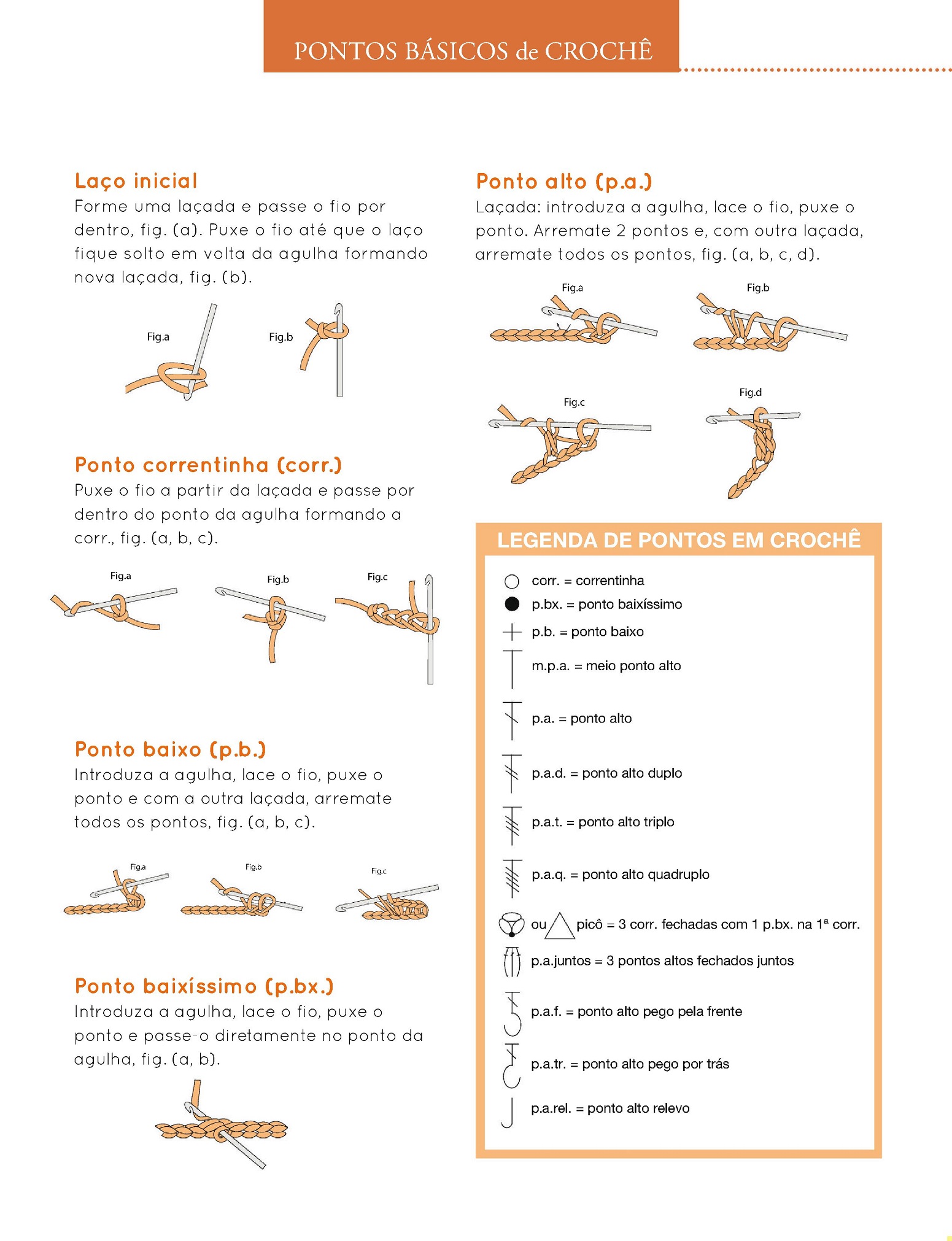 PONTOS BÁSICOS de CROCHÊ

Laço inicial
Forme uma laçada e passe o fio por dentro, fig. (a). Puxe o fio até que o laço fique solto em volta da agulha formando nova laçada, fig. (b).

Fig.a Fig.b

Ponto correntinha (corr.)
Puxe o fio a partir da laçada e passe por dentro do ponto da agulha formando a corr., fig. (a, b, c).

Fig.a Fig.b Fig.c

Ponto baixo (p.b.)
Introduza a agulha, lace o fio, puxe o ponto e com a outra laçada, arremate todos os pontos, fig. (a, b, c).

Fig.a Fig.b Fig.c

Ponto baixíssimo (p.bx.)
Introduza a agulha, lace o fio, puxe o ponto e passe-o diretamente no ponto da agulha, fig. (a, b).

Ponto alto (p.a.)
Laçada: introduza a agulha, lace o fio, puxe o ponto. Arremate 2 pontos e, com outra laçada, arremate todos os pontos, fig. (a, b, c, d).

Fig.a Fig.b Fig.c Fig.d

LEGENDA DE PONTOS EM CROCHÊ
corr. = correntinha
p.bx. = ponto baixíssimo
p.b. = ponto baixo
m.p.a. = meio ponto alto
p.a. = ponto alto
p.a.d. = ponto alto duplo
p.a.t. = ponto alto triplo
p.a.q. = ponto alto quadruplo
ou picô = 3 corr. fechadas com 1 p.bx. na 1ª corr.
p.a.juntos = 3 pontos altos fechados juntos
p.a.f. = ponto alto pego pela frente
p.a.tr. = ponto alto pego por trás
p.a.rel. = ponto alto relevo