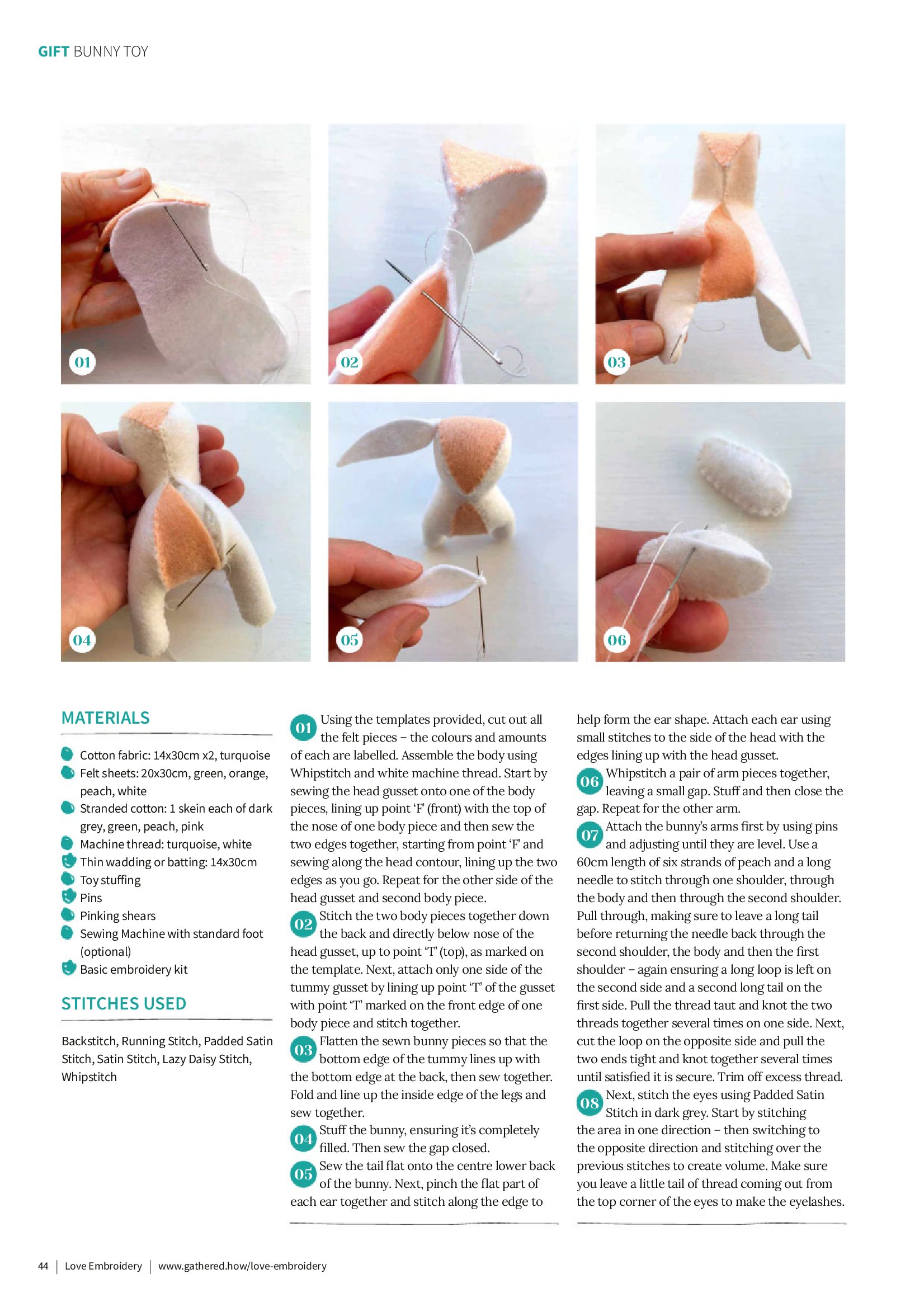 GIFT BUNNY TOY

01

02

03

04

05

06

MATERIALS

Cotton fabric: 14x30cm x2, turquoise
Felt sheets: 20x30cm, green, orange, peach, white
Stranded cotton: 1 skein each of dark grey, green, peach, pink
Machine thread: turquoise, white
Thin wadding or batting: 14x30cm
Toy stuffing
Pins
Pinking shears
Sewing Machine with standard foot (optional)
Basic embroidery kit

STITCHES USED

Backstitch, Running Stitch, Padded Satin Stitch, Satin Stitch, Lazy Daisy Stitch, Whipstitch

01 Using the templates provided, cut out all the felt pieces – the colours and amounts of each are labelled. Assemble the body using Whipstitch and white machine thread. Start by sewing the head gusset onto one of the body pieces, lining up point 'F' (front) with the top of the nose of one body piece and then sew the two edges together, starting from point 'F' and sewing along the head contour, lining up the two edges as you go. Repeat for the other side of the head gusset and second body piece.

02 Stitch the two body pieces together down the back and directly below nose of the head gusset, up to point 'T' (top), as marked on the template. Next, attach only one side of the tummy gusset by lining up point 'T' of the gusset with point 'T' marked on the front edge of one body piece and stitch together.

03 Flatten the sewn bunny pieces so that the bottom edge of the tummy lines up with the bottom edge at the back, then sew together. Fold and line up the inside edge of the legs and sew together.

04 Stuff the bunny, ensuring it's completely filled. Then sew the gap closed.

05 Sew the tail flat onto the centre lower back of the bunny. Next, pinch the flat part of each ear together and stitch along the edge to help form the ear shape. Attach each ear using small stitches to the side of the head with the edges lining up with the head gusset.

06 Whipstitch a pair of arm pieces together, leaving a small gap. Stuff and then close the gap. Repeat for the other arm.

07 Attach the bunny's arms first by using pins and adjusting until they are level. Use a 60cm length of six strands of peach and a long needle to stitch through one shoulder, through the body and then through the second shoulder. Pull through, making sure to leave a long tail before returning the needle back through the second shoulder, the body and then the first shoulder – again ensuring a long loop is left on the second side and a second long tail on the first side. Pull the thread taut and knot the two threads together several times on one side. Next, cut the loop on the opposite side and pull the two ends tight and knot together several times until satisfied it is secure. Trim off excess thread.

08 Next, stitch the eyes using Padded Satin Stitch in dark grey. Start by stitching the area in one direction – then switching to the opposite direction and stitching over the previous stitches to create volume. Make sure you leave a little tail of thread coming out from the top corner of the eyes to make the eyelashes.

44 | Love Embroidery | www.gathered.how/love-embroidery