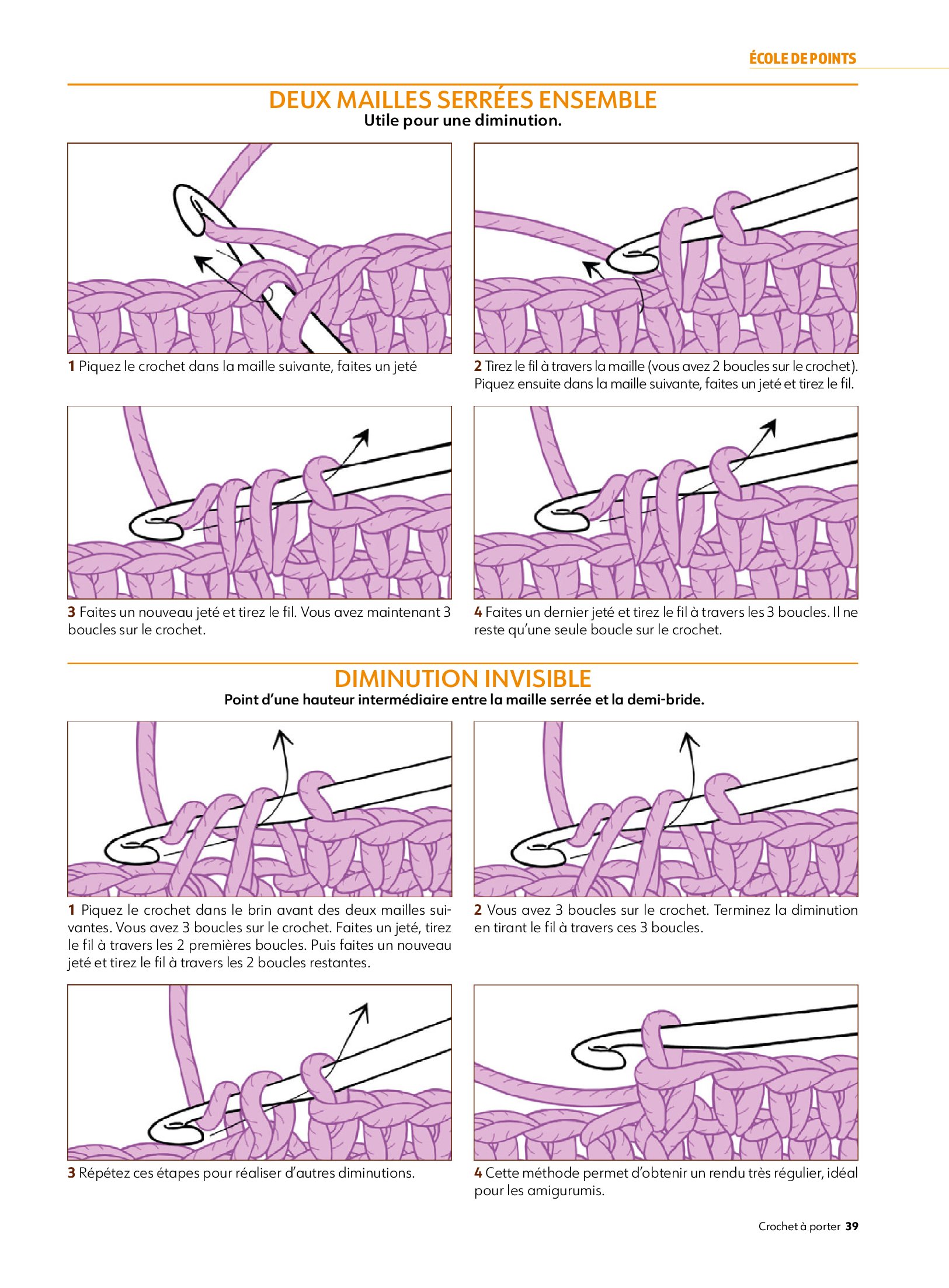 ÉCOLE DE POINTS

DEUX MAILLES SERRÉES ENSEMBLE
Utile pour une diminution.

1 Piquez le crochet dans la maille suivante, faites un jeté

2 Tirez le fil à travers la maille (vous avez 2 boucles sur le crochet). Piquez ensuite dans la maille suivante, faites un jeté et tirez le fil.

3 Faites un nouveau jeté et tirez le fil. Vous avez maintenant 3 boucles sur le crochet.

4 Faites un dernier jeté et tirez le fil à travers les 3 boucles. Il ne reste qu'une seule boucle sur le crochet.

DIMINUTION INVISIBLE
Point d'une hauteur intermédiaire entre la maille serrée et la demi-bride.

1 Piquez le crochet dans le brin avant des deux mailles suivantes. Vous avez 3 boucles sur le crochet. Faites un jeté, tirez le fil à travers les 2 premières boucles. Puis faites un nouveau jeté et tirez le fil à travers les 2 boucles restantes.

2 Vous avez 3 boucles sur le crochet. Terminez la diminution en tirant le fil à travers ces 3 boucles.

3 Répétez ces étapes pour réaliser d'autres diminutions.

4 Cette méthode permet d'obtenir un rendu très régulier, idéal pour les amigurumis.

Crochet à porter 39