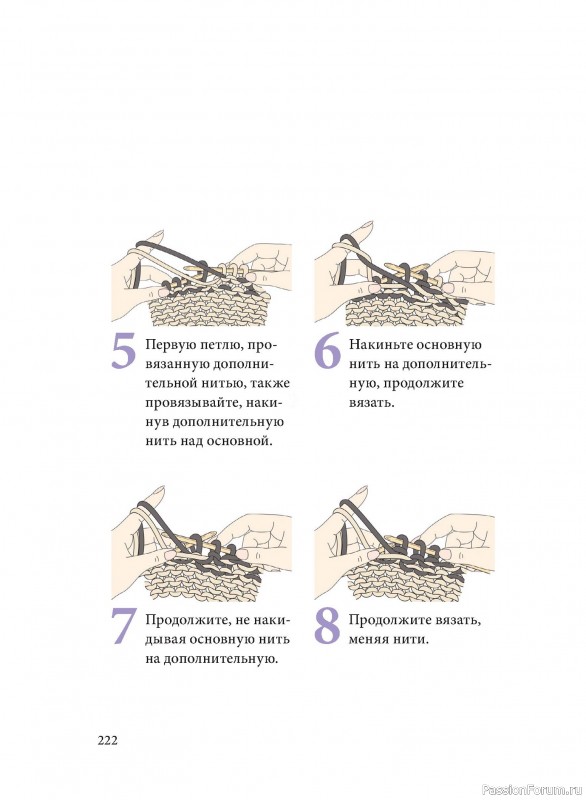 5 Первую петлю, провязанную дополнительной нитью, также провязывайте, накинув дополнительную нить над основной.

6 Накиньте основную нить на дополнительную, продолжите вязать.

7 Продолжите, не накидывая основную нить на дополнительную.

8 Продолжите вязать, меняя нити.

222

PassionForum.ru