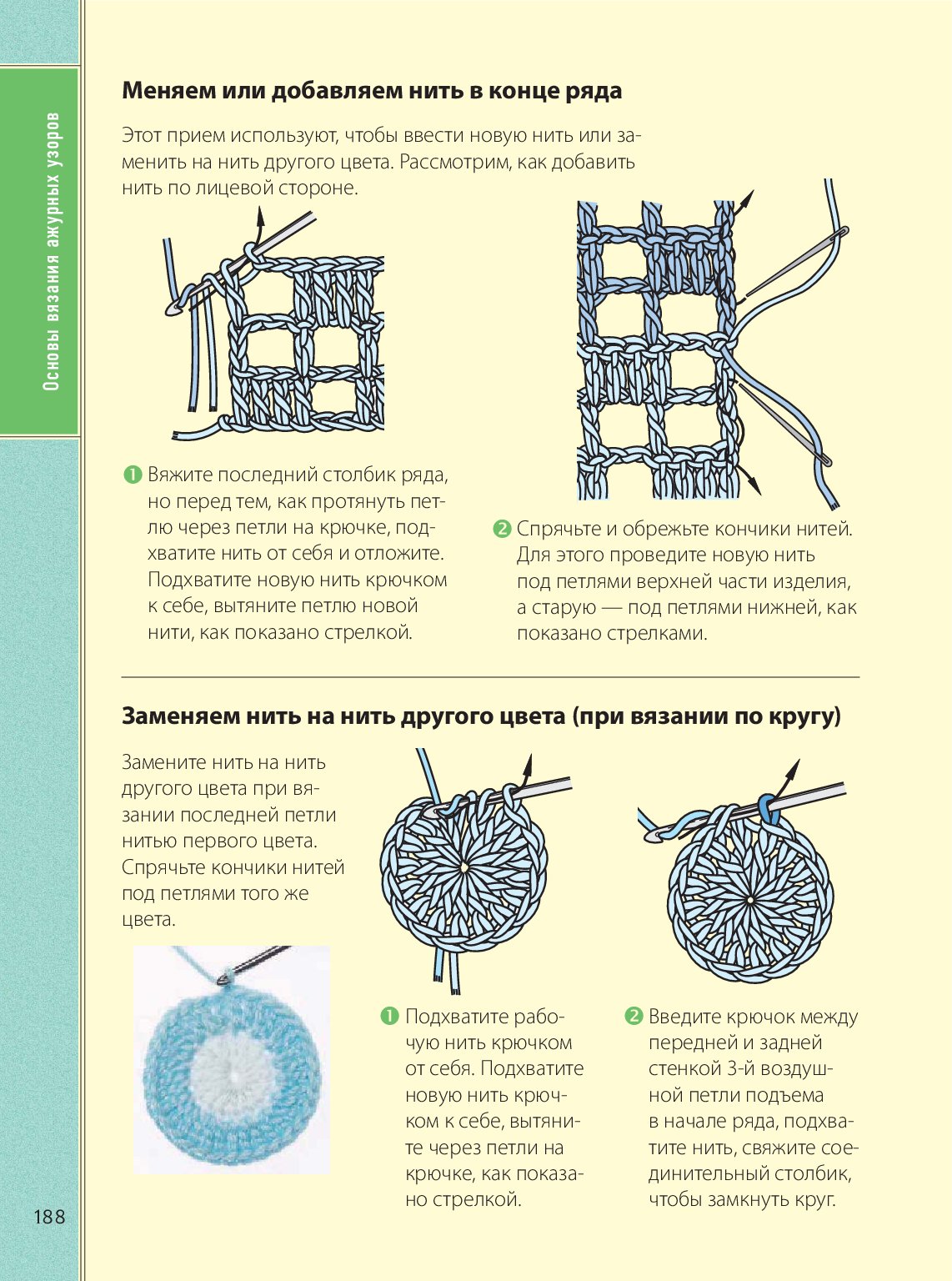 Основы вязания ажурных узоров

Меняем или добавляем нить в конце ряда

Этот прием используют, чтобы ввести новую нить или заменить на нить другого цвета. Рассмотрим, как добавить нить по лицевой стороне.

❶ Вяжите последний столбик ряда, но перед тем, как протянуть петлю через петли на крючке, подхватите нить от себя и отложите. Подхватите новую нить крючком к себе, вытяните петлю новой нити, как показано стрелкой.

❷ Спрячьте и обрежьте кончики нитей. Для этого проведите новую нить под петлями верхней части изделия, а старую — под петлями нижней, как показано стрелками.

Заменяем нить на нить другого цвета (при вязании по кругу)

Замените нить на нить другого цвета при вязании последней петли нитью первого цвета. Спрячьте кончики нитей под петлями того же цвета.

❶ Подхватите рабочую нить крючком от себя. Подхватите новую нить крючком к себе, вытяните через петли на крючке, как показано стрелкой.

❷ Введите крючок между передней и задней стенкой 3-й воздушной петли подъема в начале ряда, подхватите нить, свяжите соединительный столбик, чтобы замкнуть круг.

188