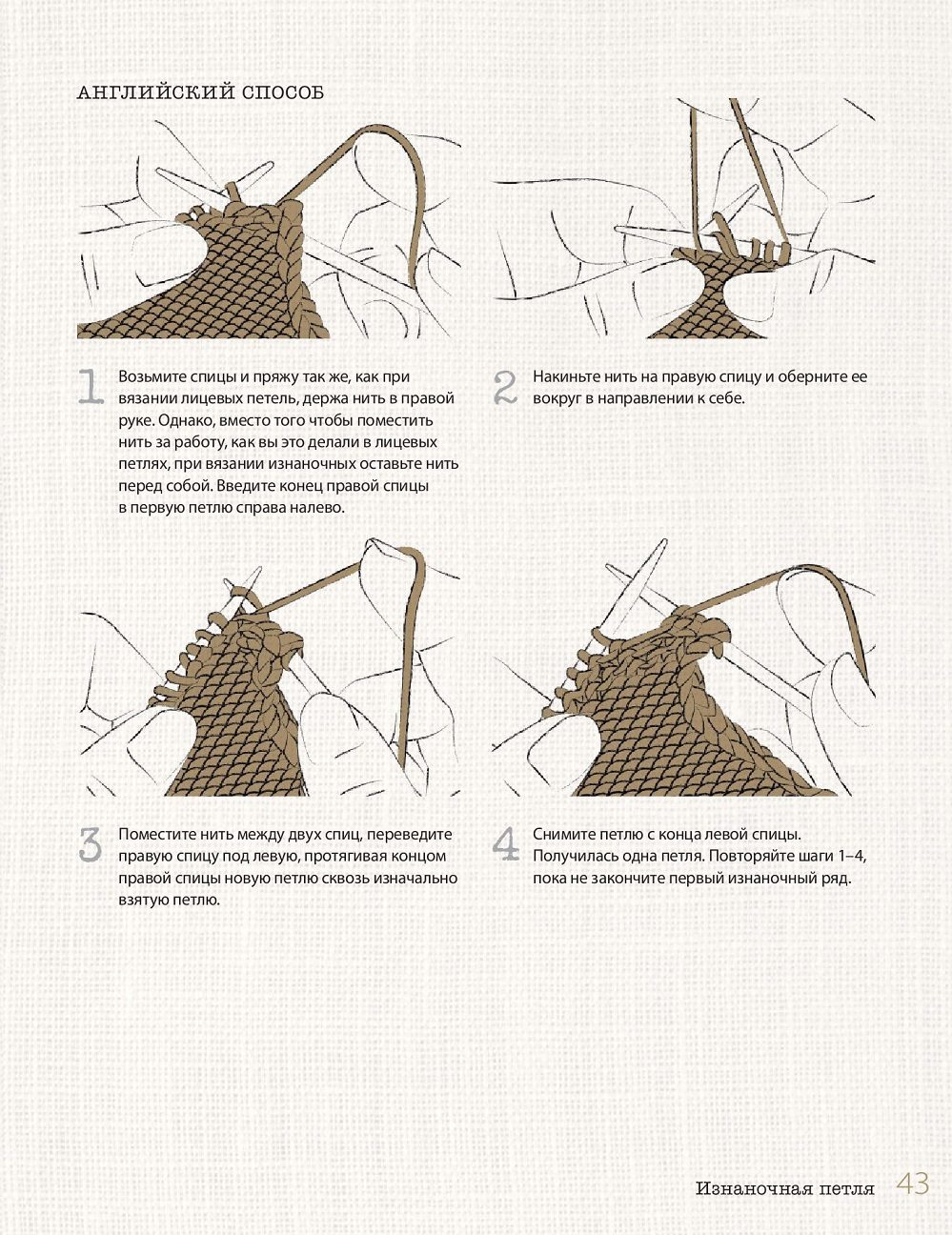 АНГЛИЙСКИЙ СПОСОБ

1 Возьмите спицы и пряжу так же, как при вязании лицевых петель, держа нить в правой руке. Однако, вместо того чтобы поместить нить за работу, как вы это делали в лицевых петлях, при вязании изнаночных оставьте нить перед собой. Введите конец правой спицы в первую петлю справа налево.

2 Накиньте нить на правую спицу и оберните ее вокруг в направлении к себе.

3 Поместите нить между двух спиц, переведите правую спицу под левую, протягивая концом правой спицы новую петлю сквозь изначально взятую петлю.

4 Снимите петлю с конца левой спицы. Получилась одна петля. Повторяйте шаги 1–4, пока не закончите первый изнаночный ряд.

Изнаночная петля 43